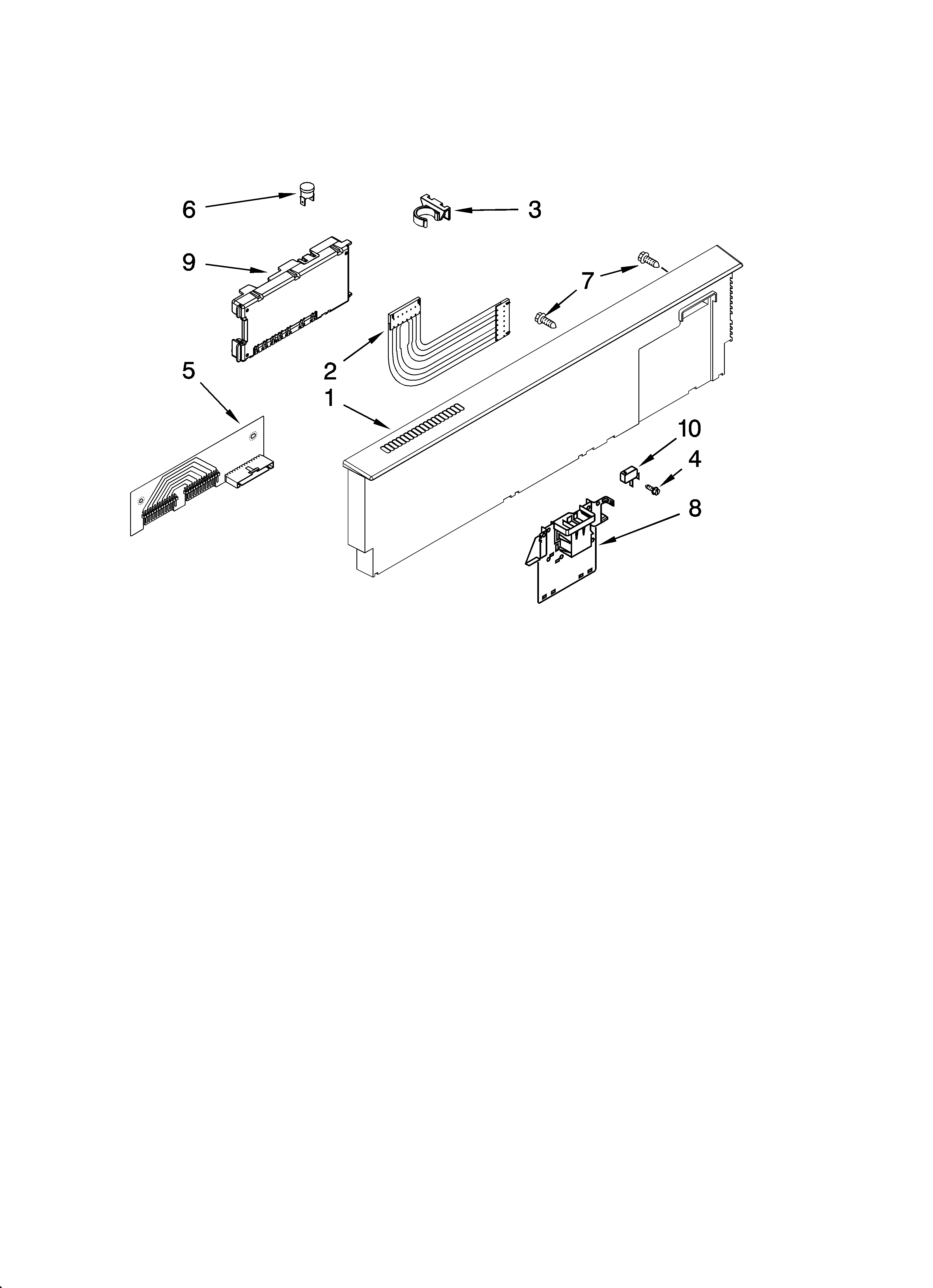 6
3
9
7
2
5
1
10
4
8