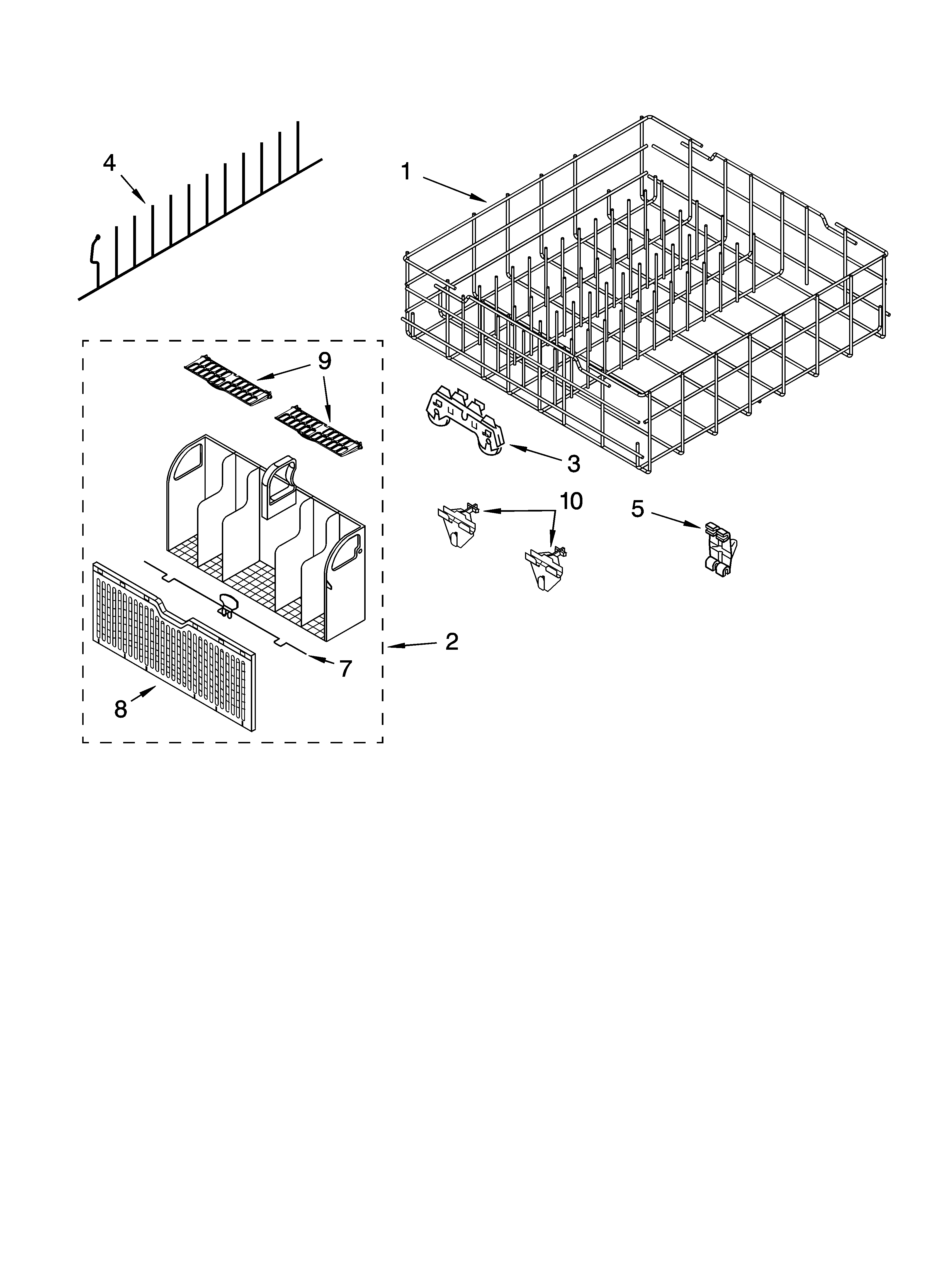 4
1
9
3
10
5
2
7
8