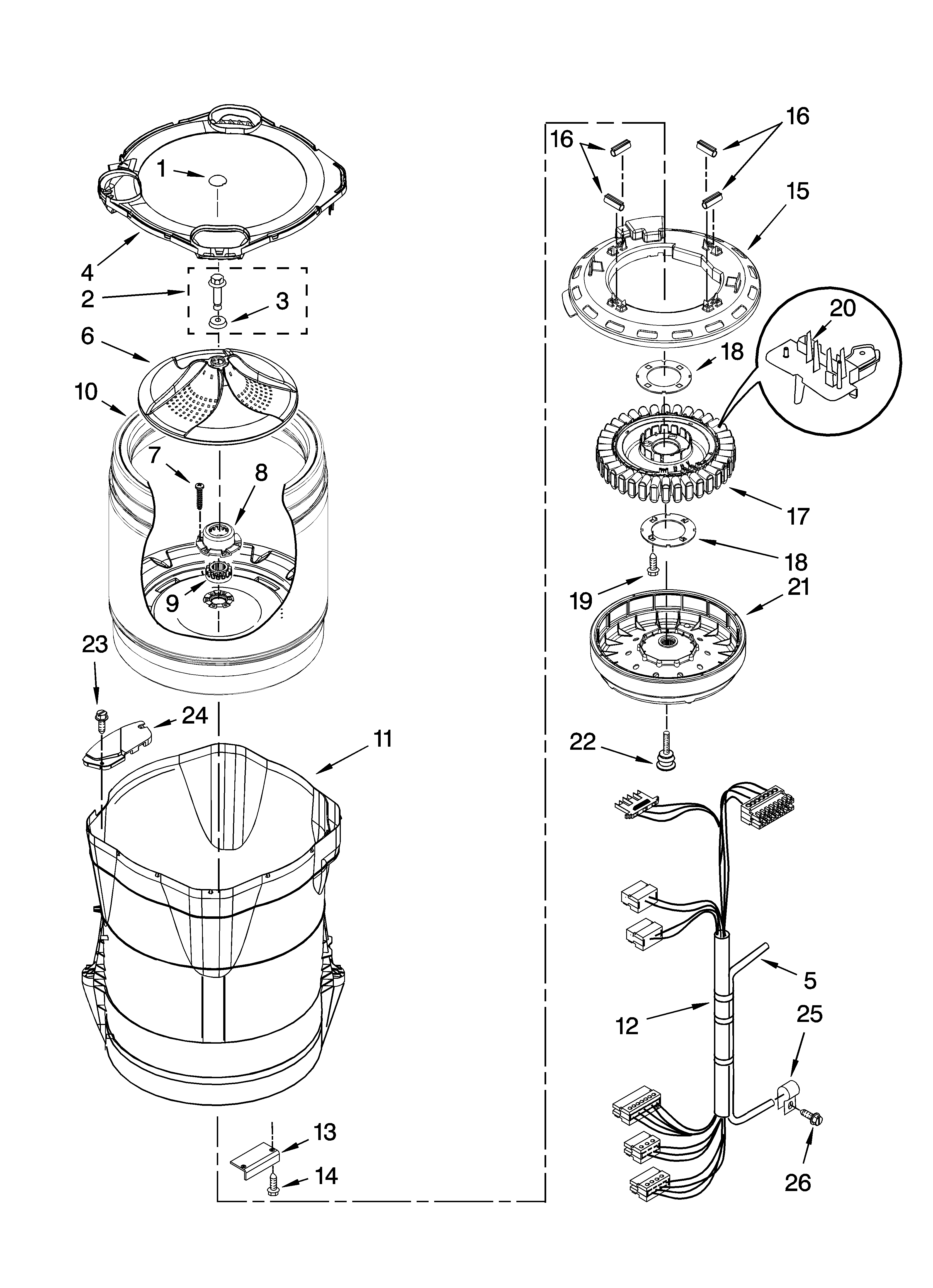 1
4
2
3
6
10
7
8
9
23
24
11
13
14
16
16
15
20
18
17
18
19
21
22
5
12
25
26