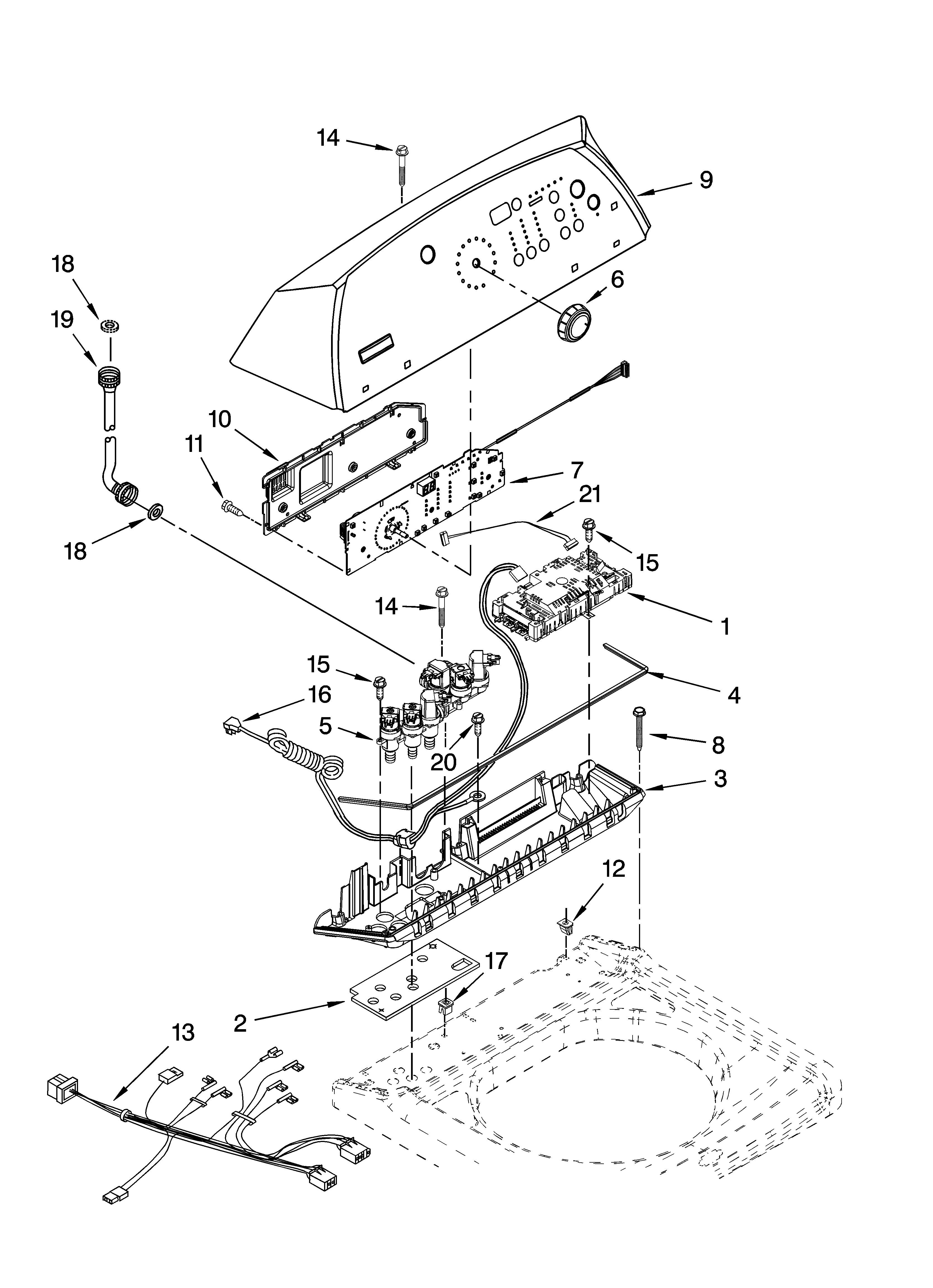 14
9
18
19
6
10
11
7
21
18
15
14
1
15
4
16
5
20
8
3
12
17
2
13