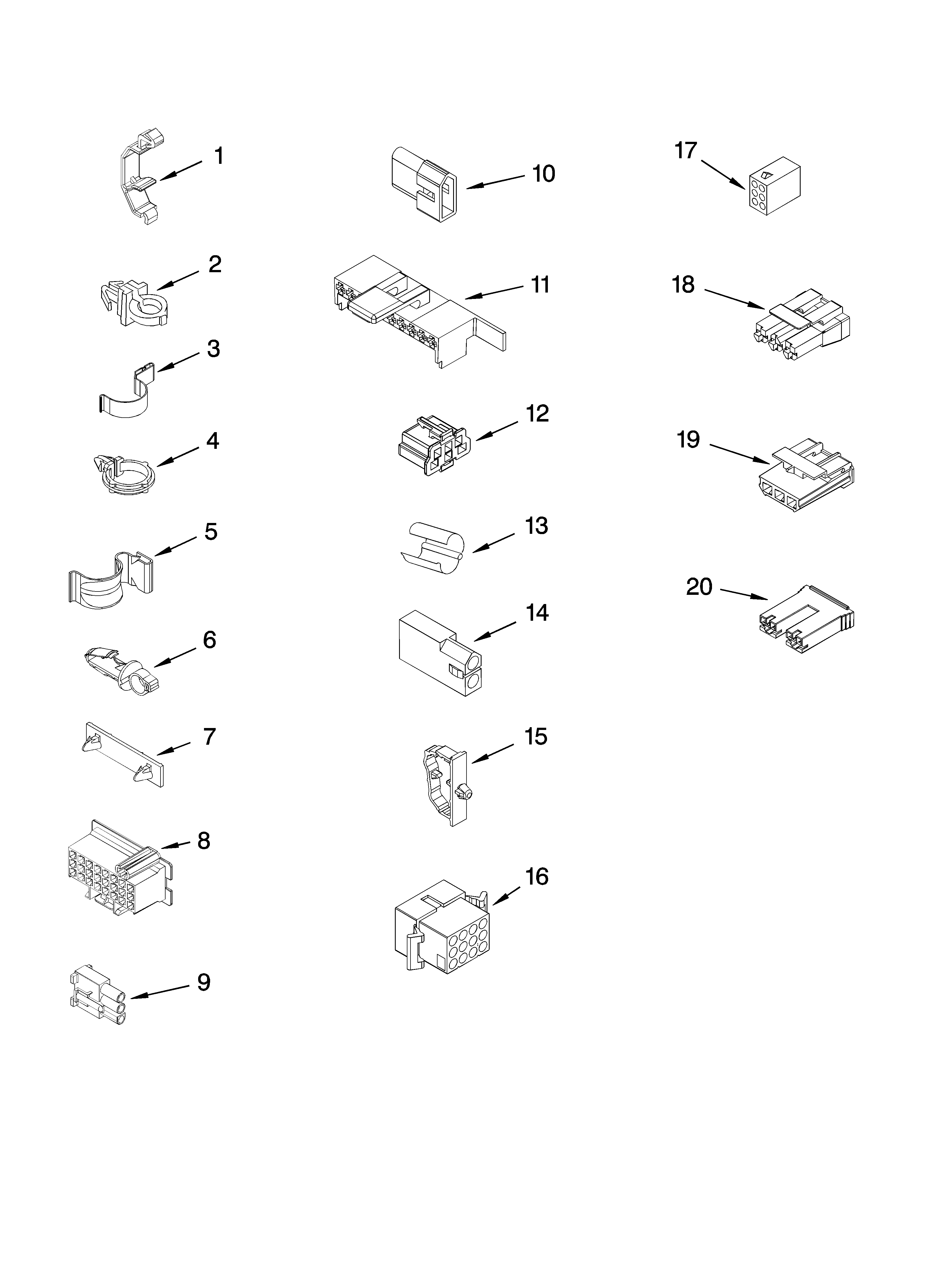 1
2
3
4
5
6
7
8
9
10
11
12
13
14
15
16
17
18
19
20