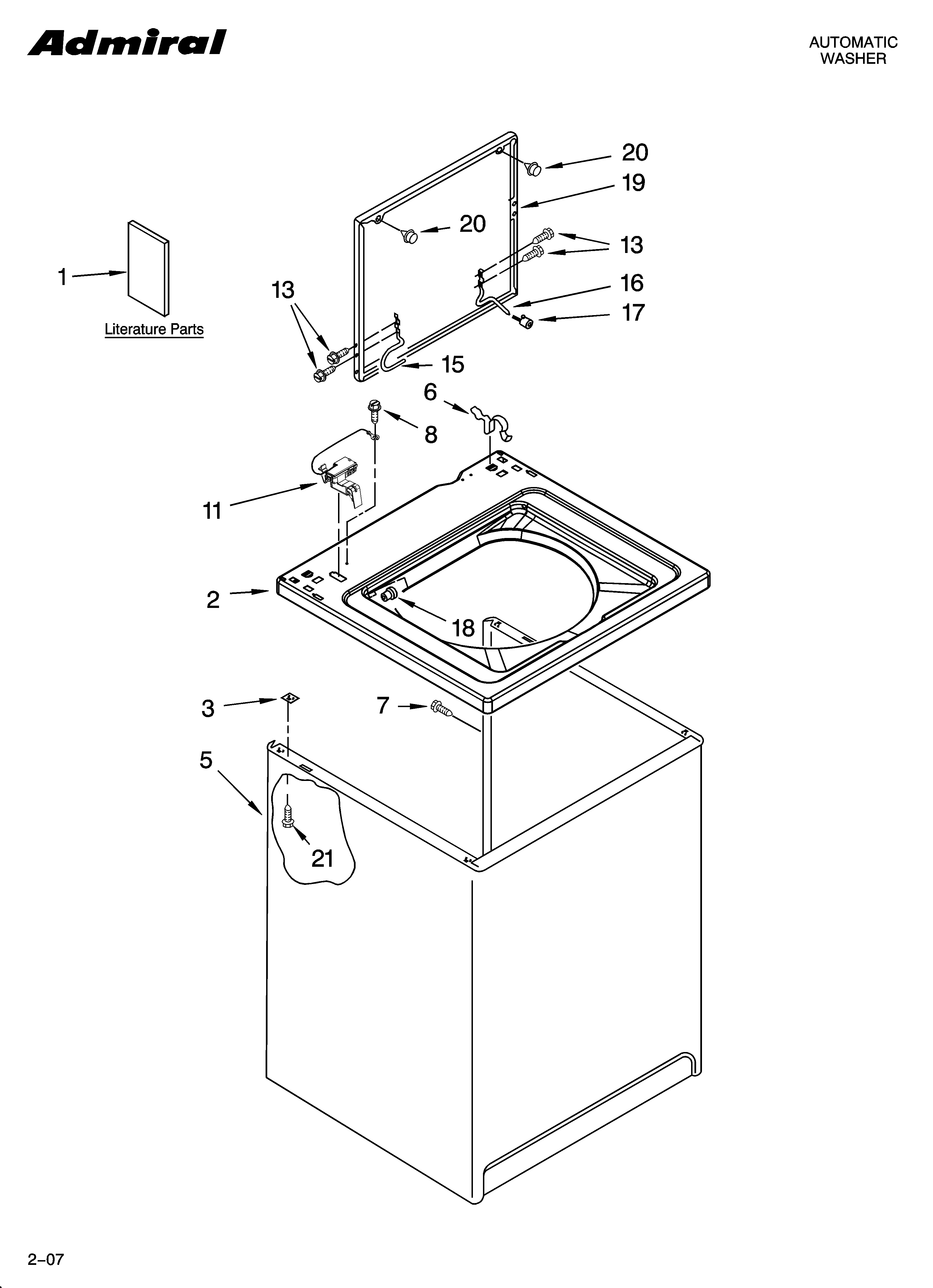 Admiral

AUTOMATIC WASHER

20
19
20
13
1
13
16
17
Literature Parts
15
6
8
11
2
18
3
7
5
21

2–07