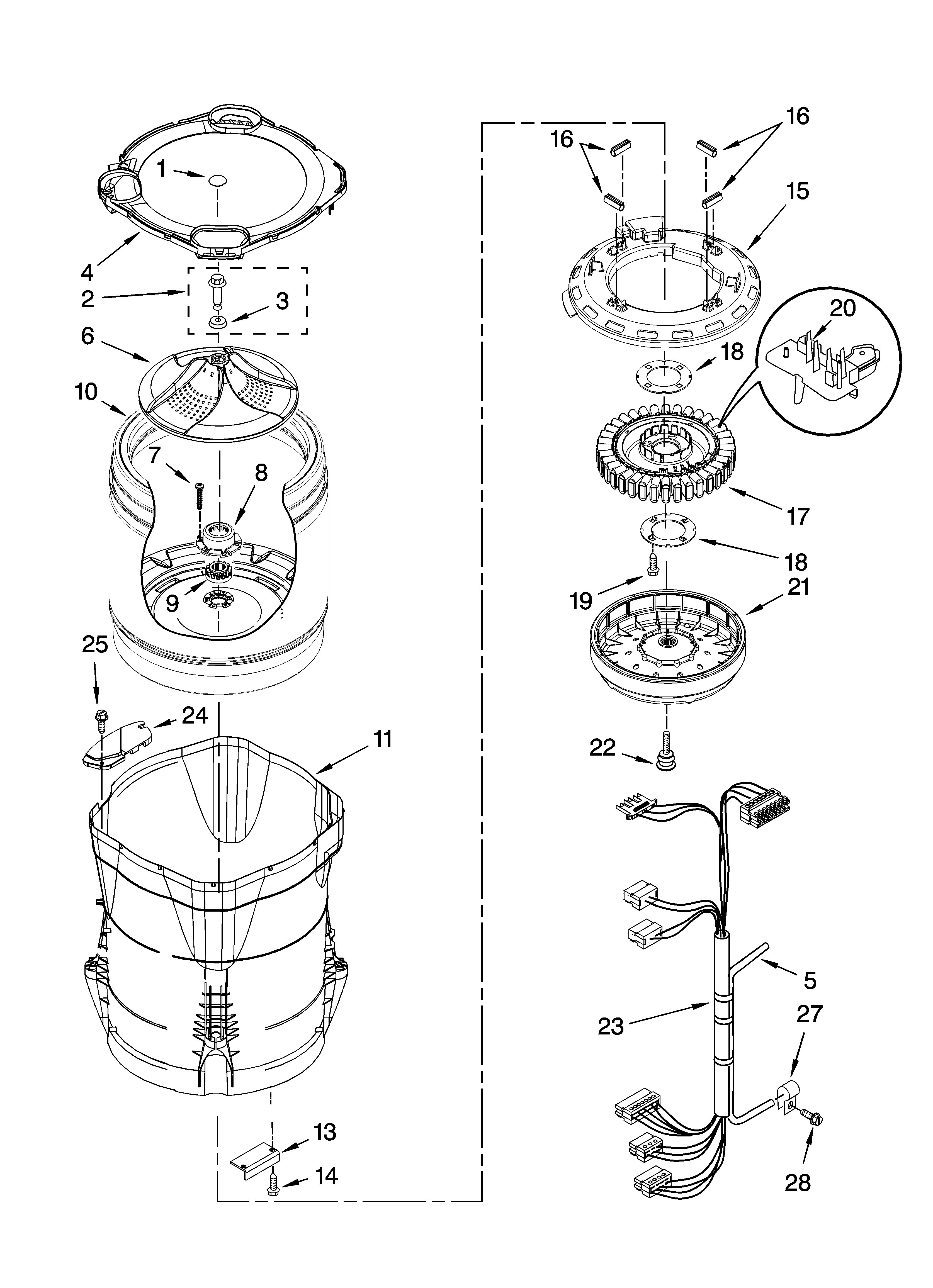 1
4
2
3
6
10
7
8
9
25
24
11
13
14
16
16
15
20
18
17
18
19
21
22
5
23
27
28