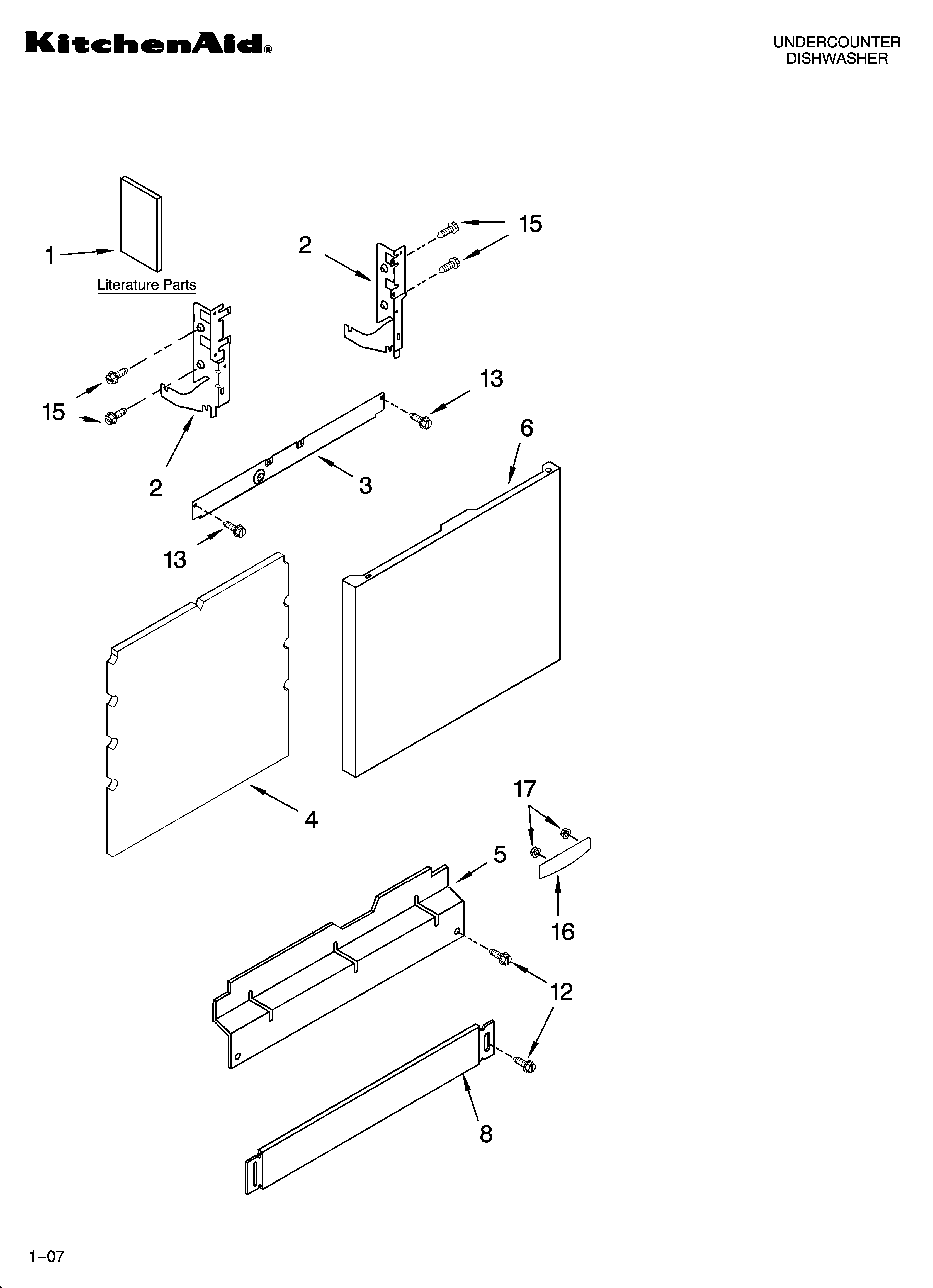 KitchenAid®

UNDERCOUNTER
DISHWASHER

1

Literature Parts

2

15

15

2

13

3

6

13

4

17

5

16

12

8

1–07