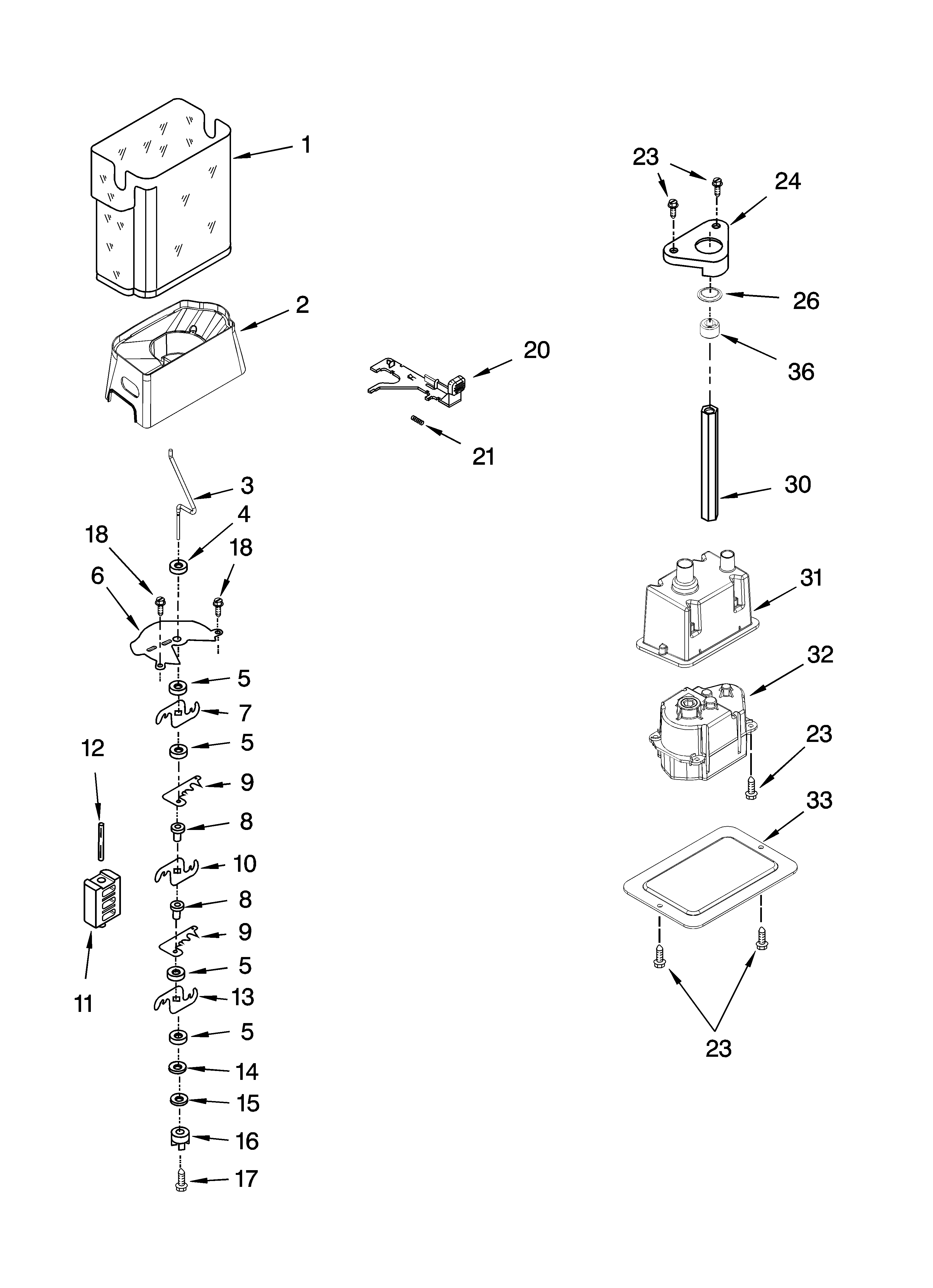 1
2
3
4
18
18
6
5
7
5
12
9
8
10
8
9
5
13
11
5
14
15
16
17
20
21
23
24
26
36
30
31
32
23
33
23