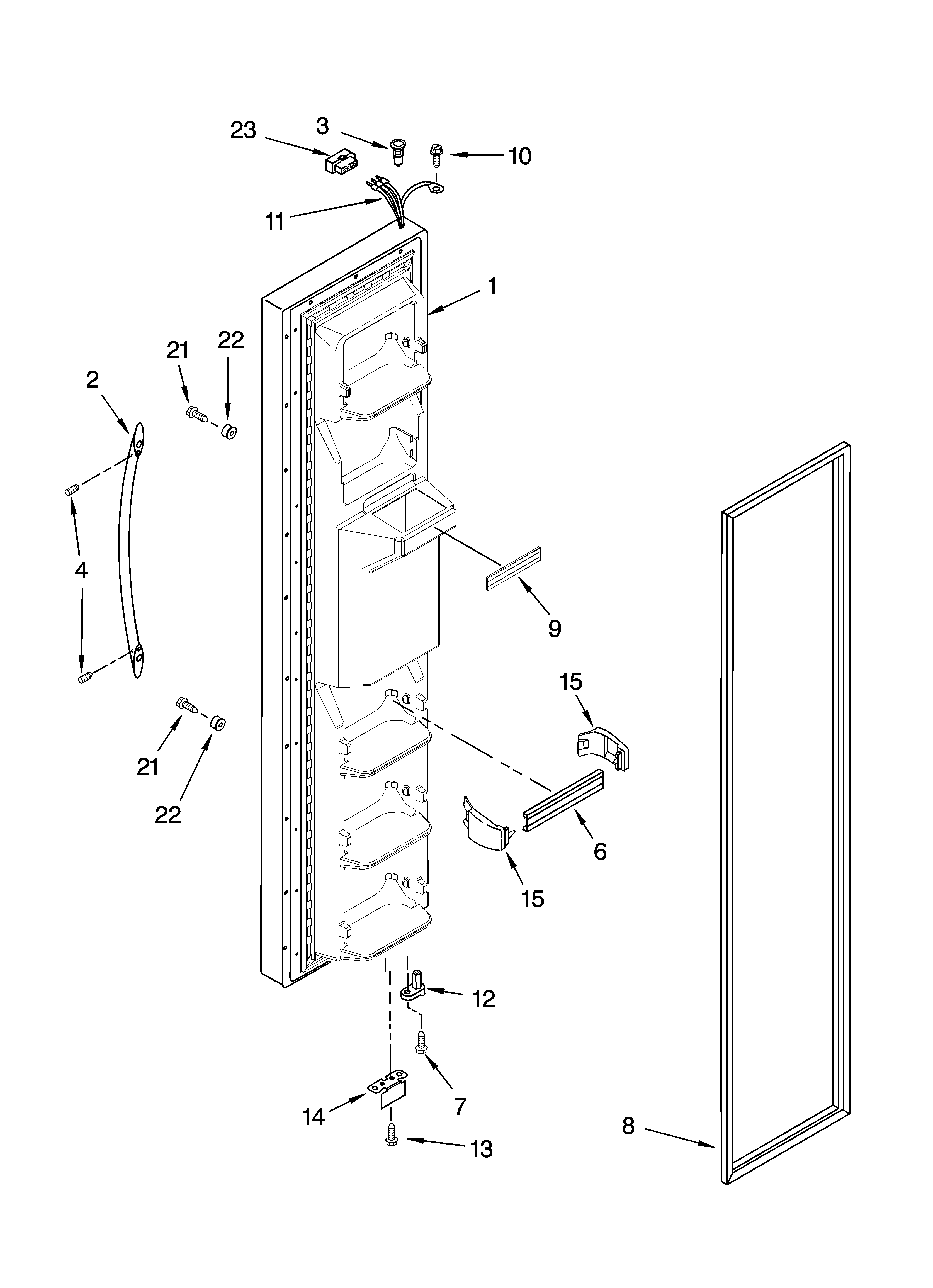 23
3
10
11
1
21
22
2
4
9
15
21
22
6
15
12
7
14
13
8