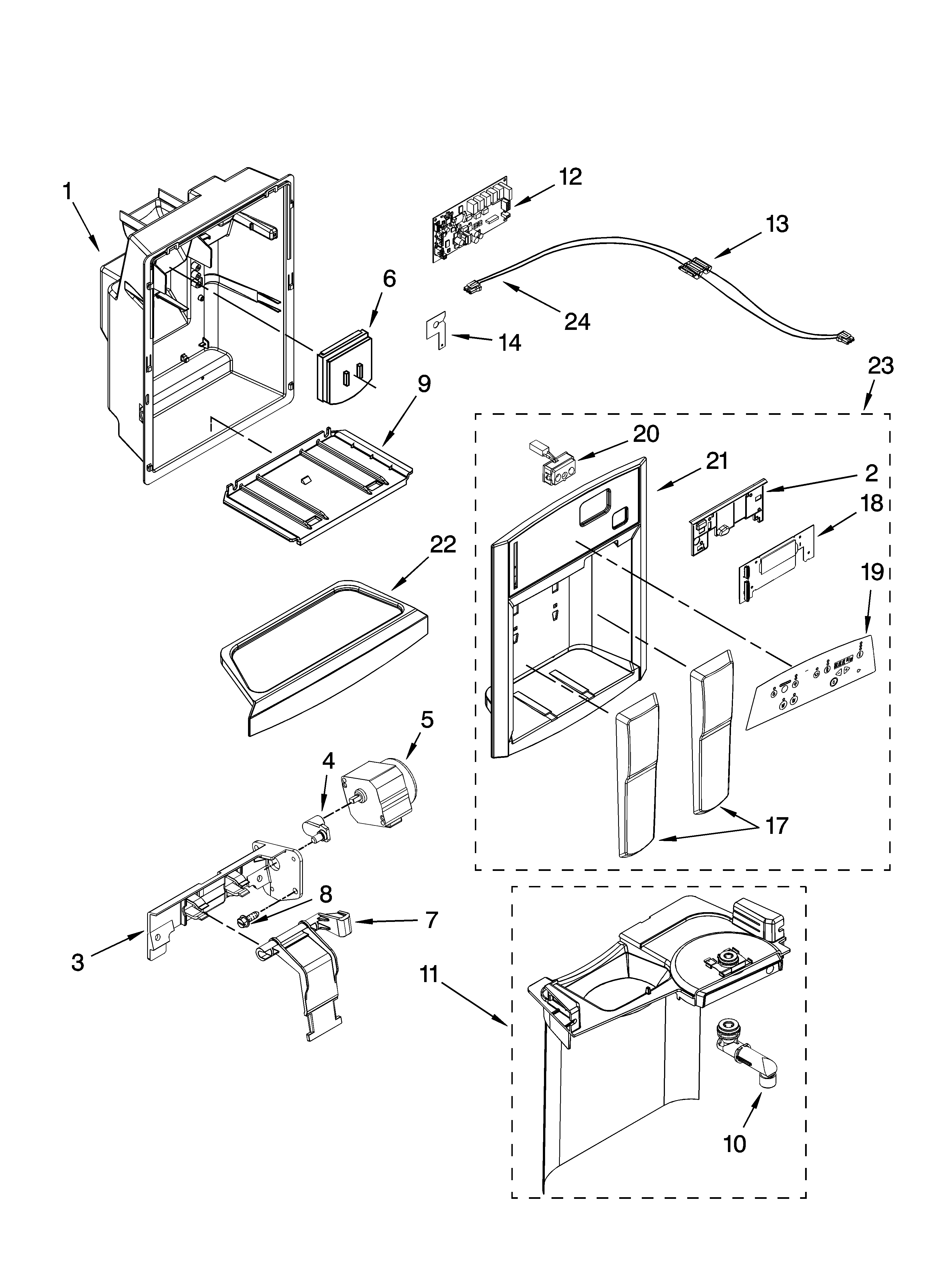 1
12
13
6
24
14
23
9
20
21
2
18
22
19
5
4
17
8
7
3
11
10