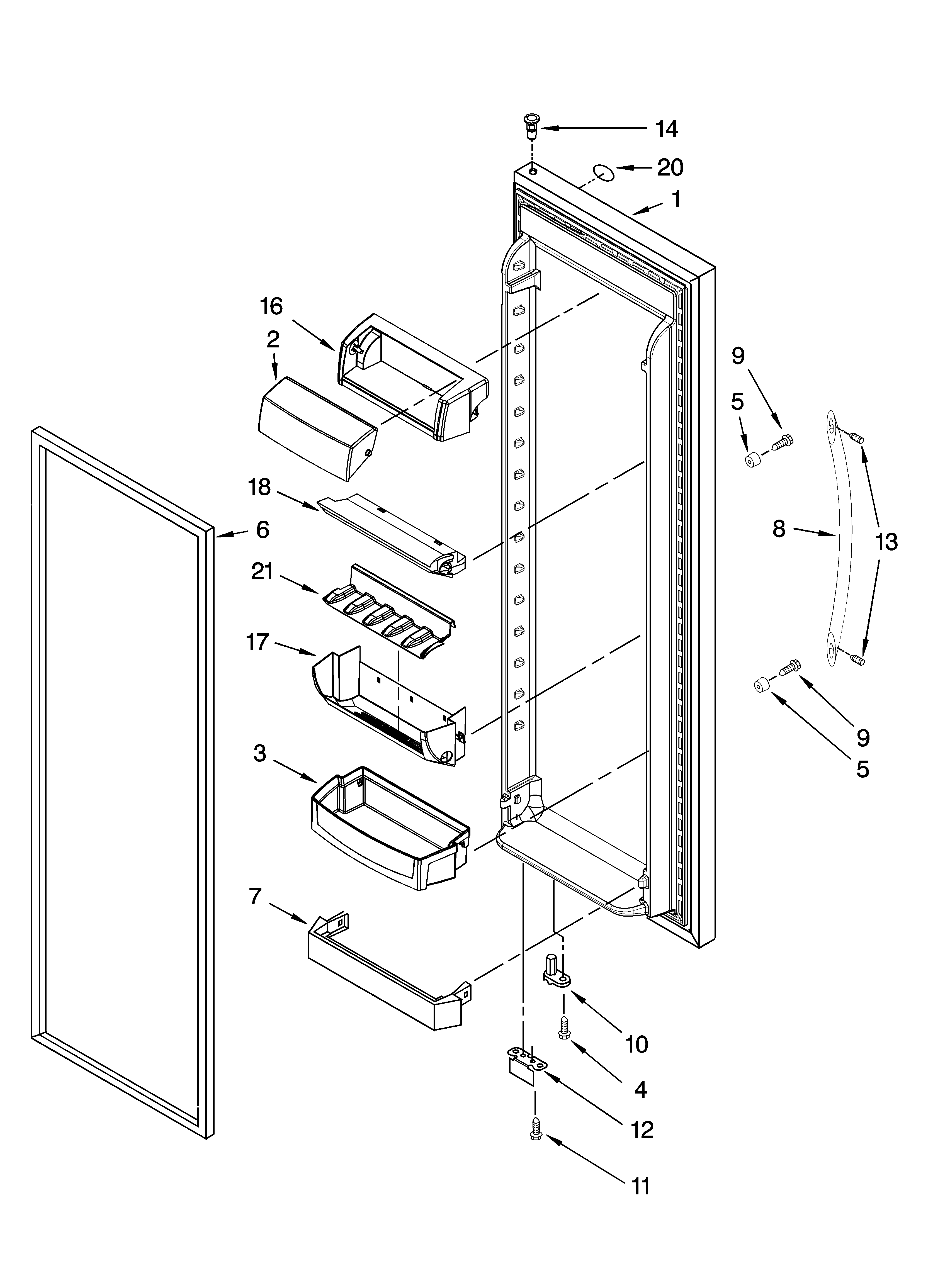 14
20
1
16
2
9
5
18
6
8
13
21
17
9
5
3
7
10
4
12
11