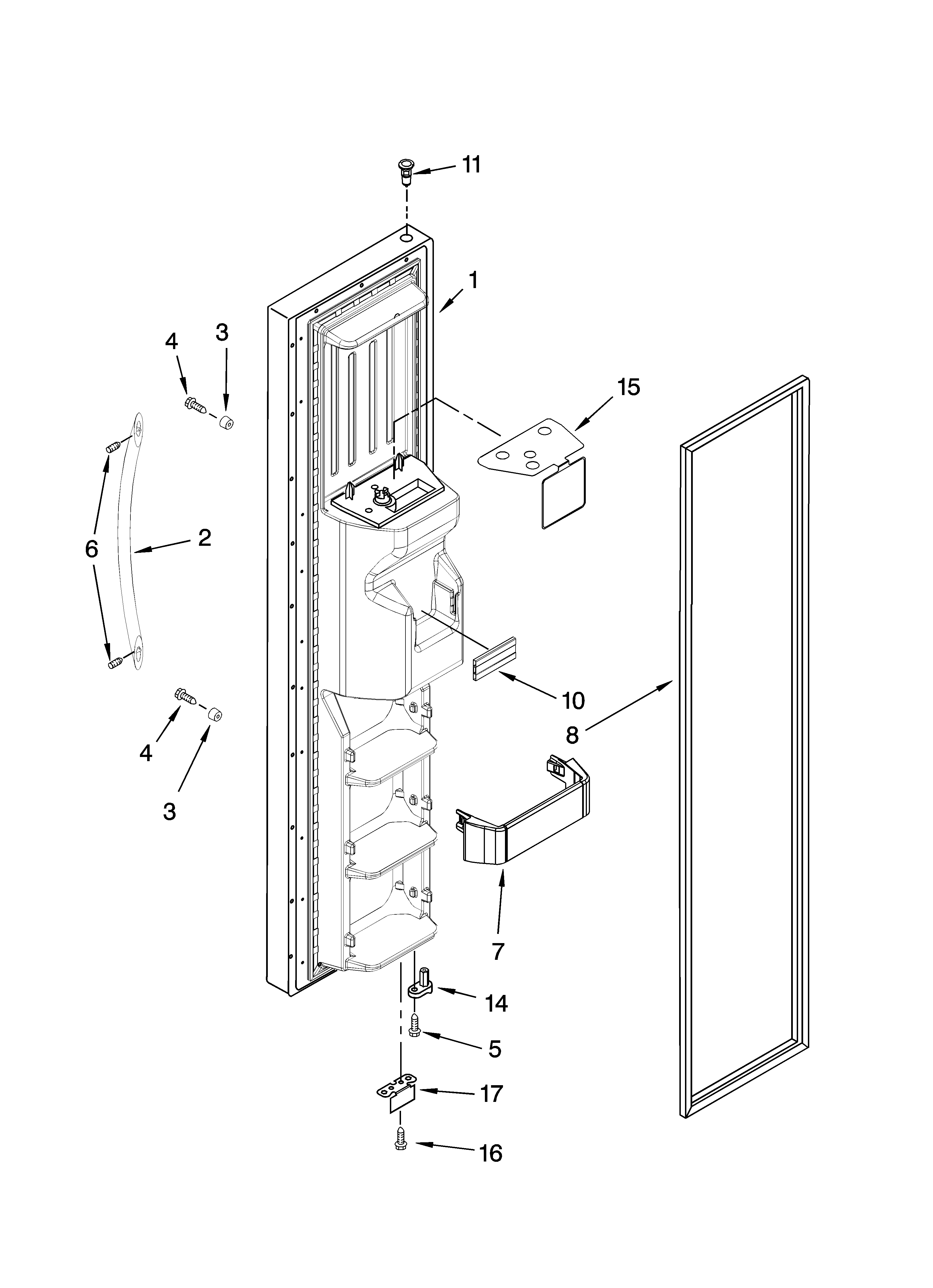 11

1

4

3

15

6

2

10

8

4

3

7

14

5

17

16