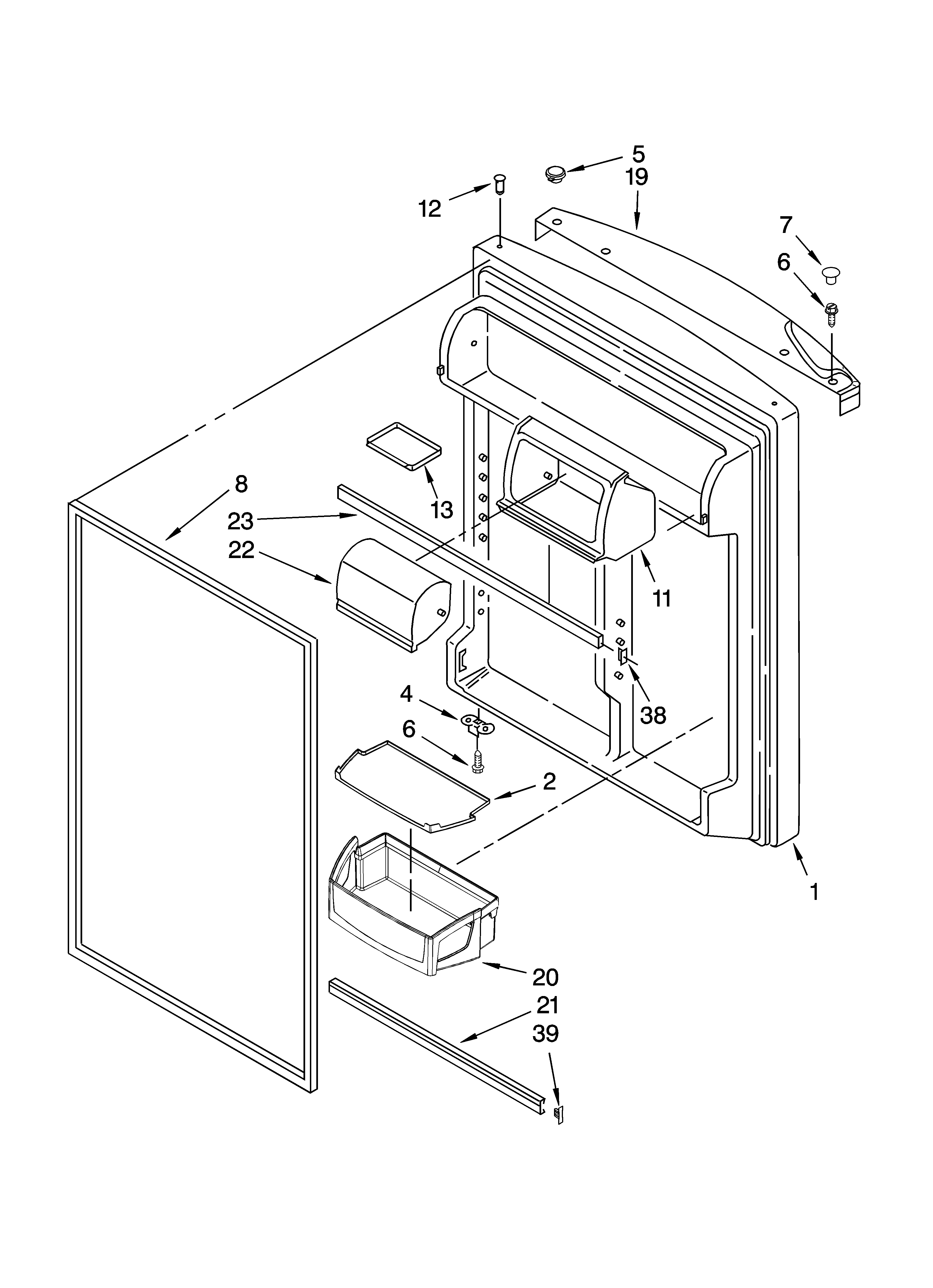 5
19
12
7
6
8
13
23
22
11
38
4
6
2
1
20
21
39