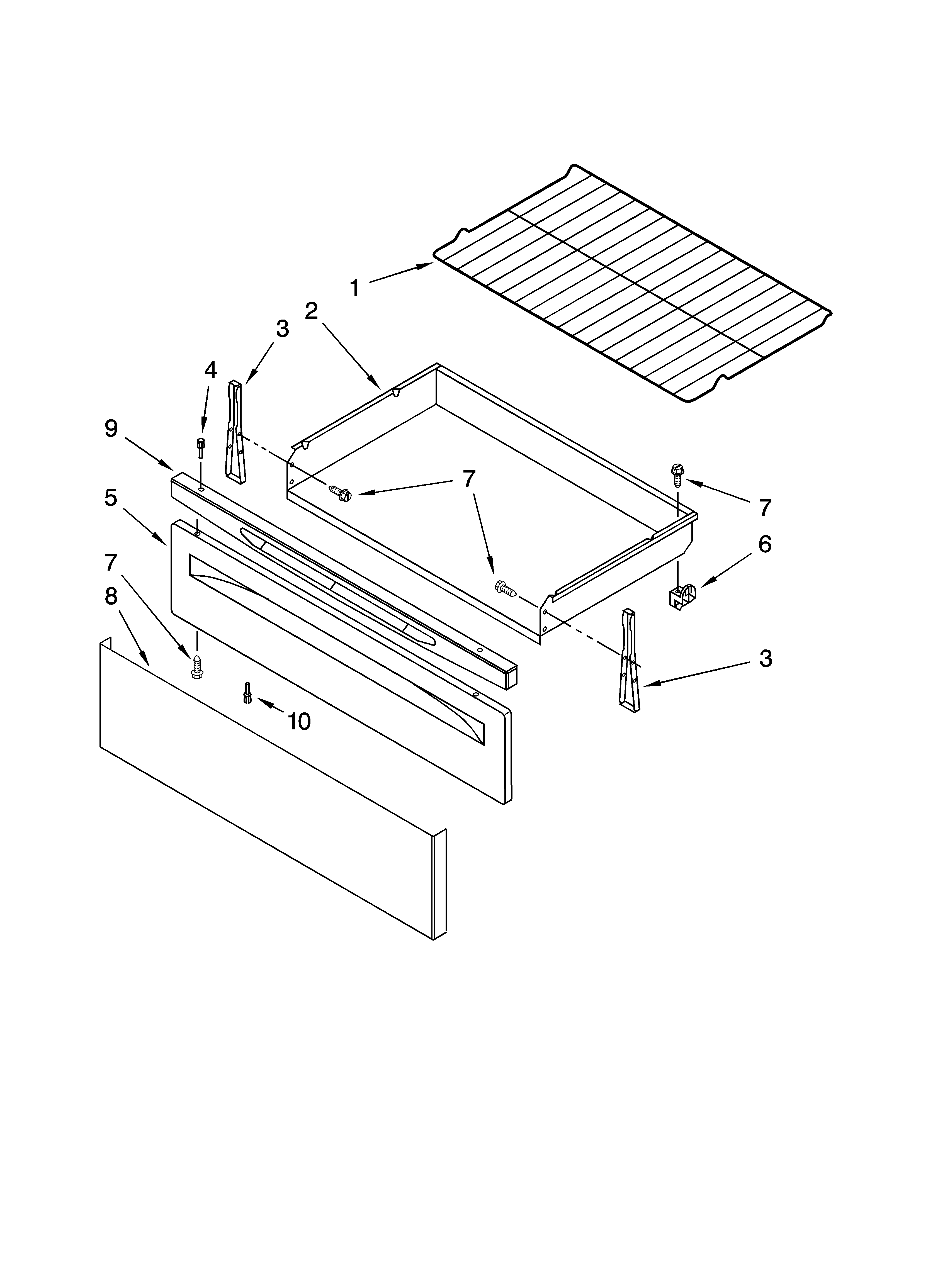 1
2
3
4
9
7
7
5
6
7
8
3
10