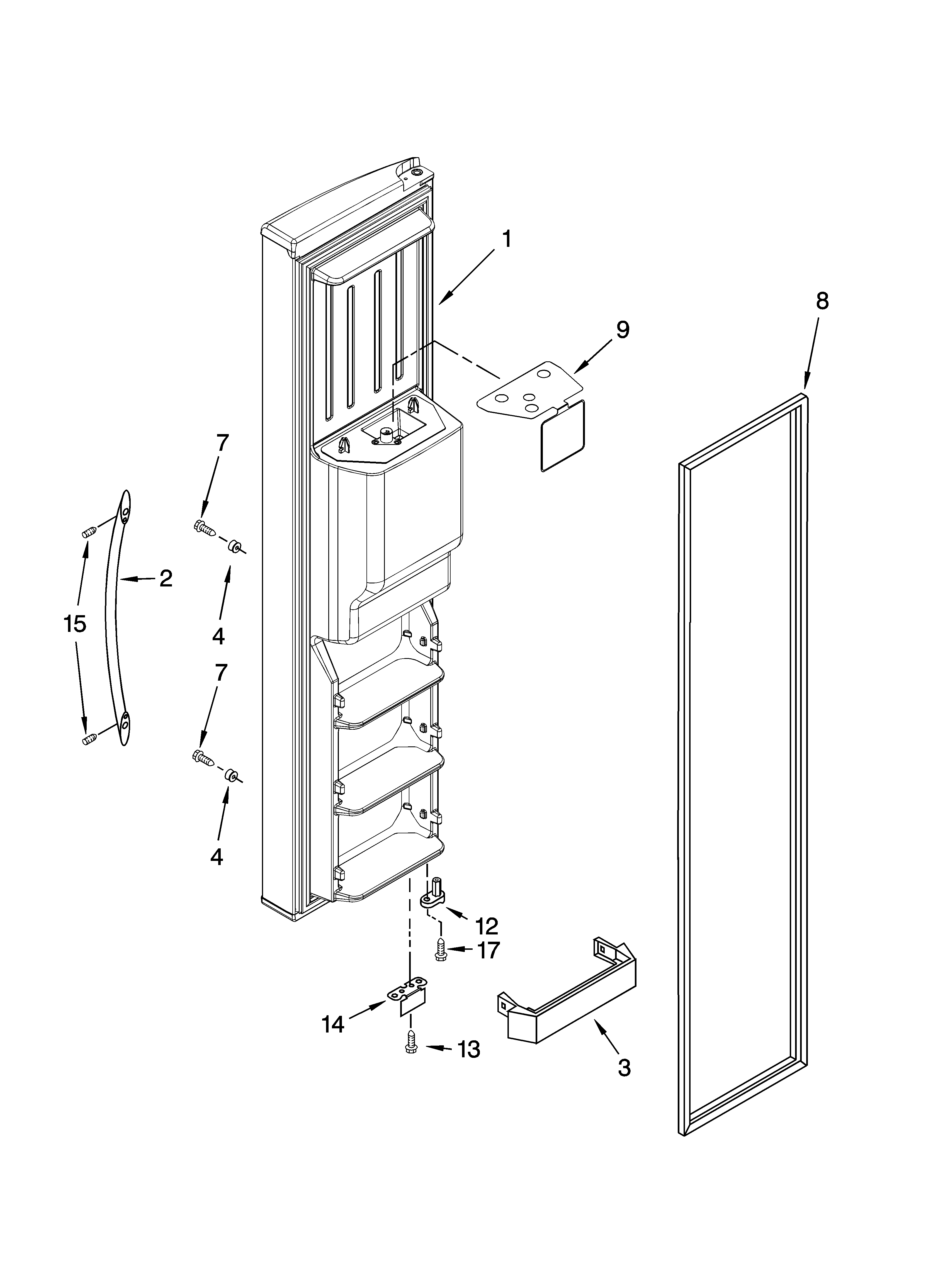 1
8
9
7
2
15
4
7
4
12
17
14
13
3