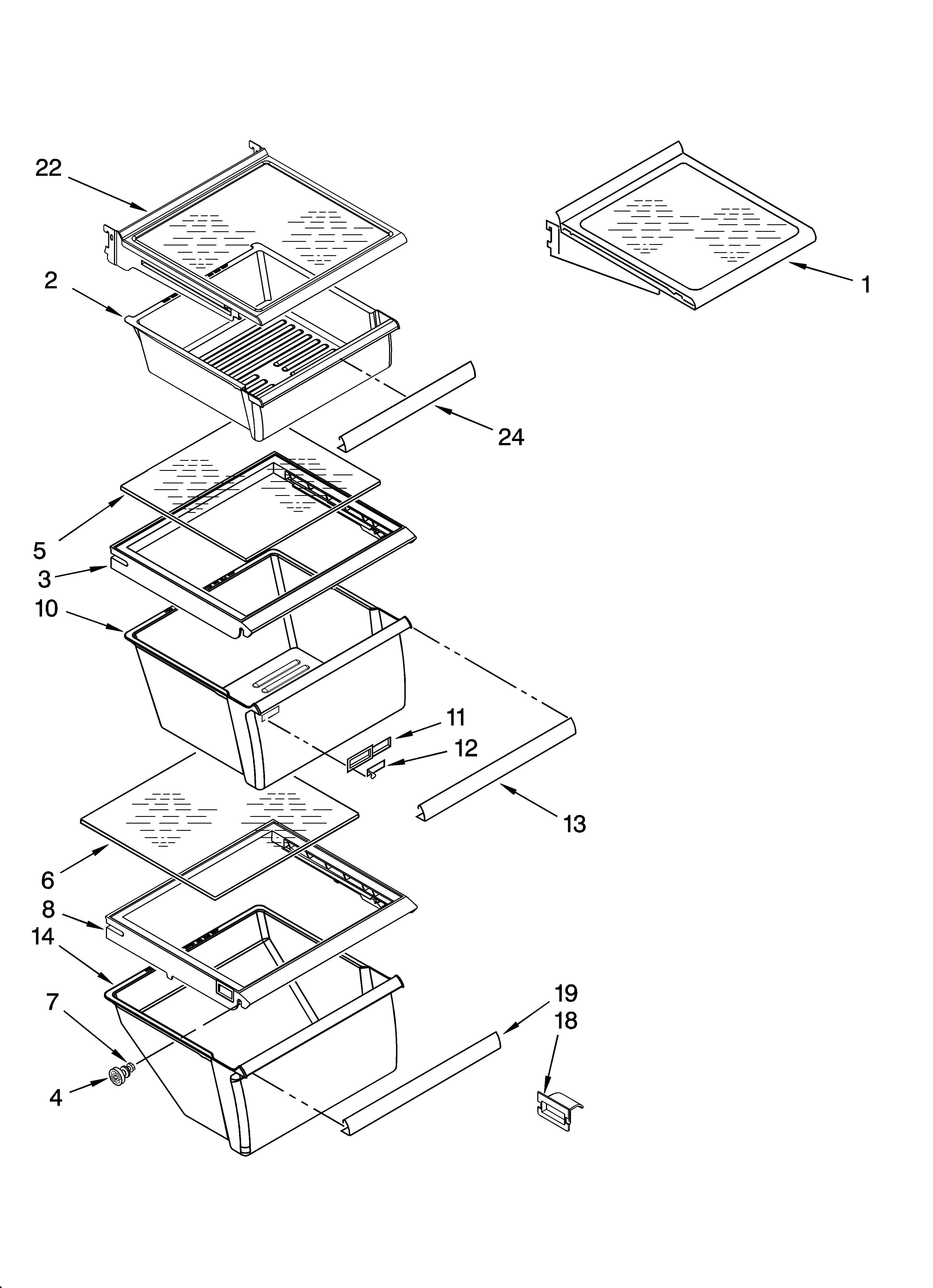 22
1
2
24
5
3
10
11
12
13
6
8
14
7
4
19
18