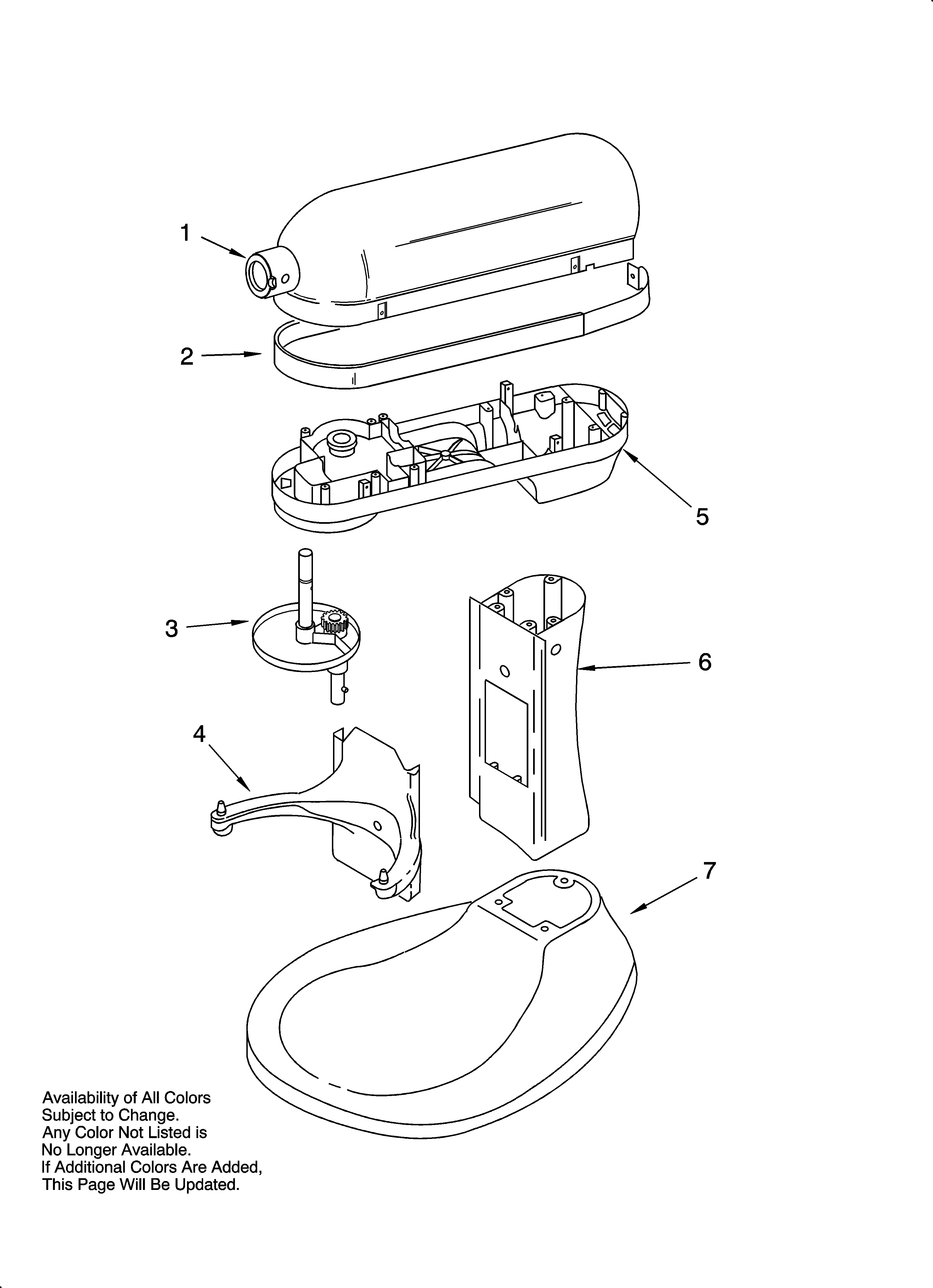 1
2
5
3
6
4
7

Availability of All Colors Subject to Change. Any Color Not Listed is No Longer Available. If Additional Colors Are Added, This Page Will Be Updated.