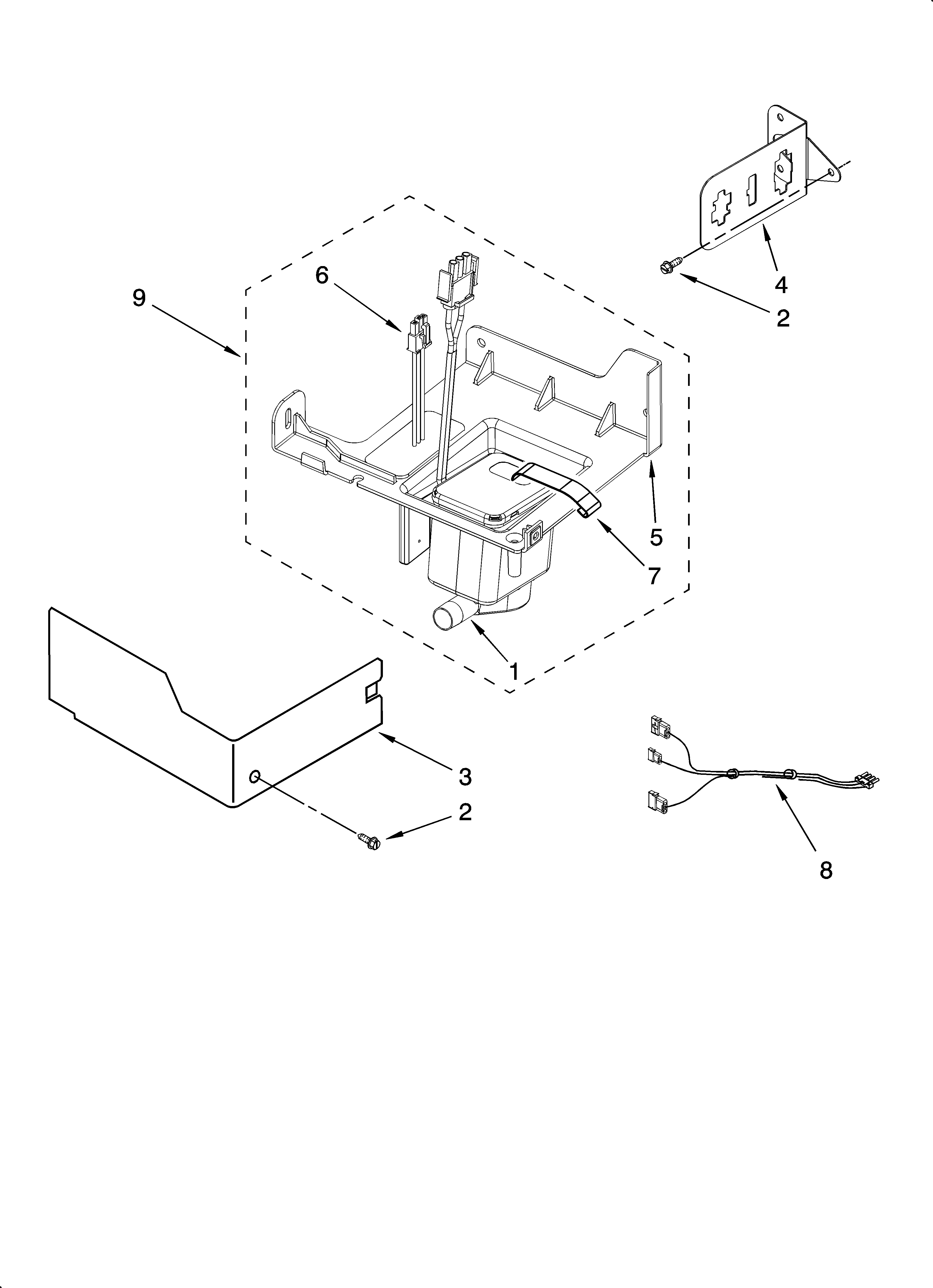 4
2
6
9
5
7
1
3
2
8