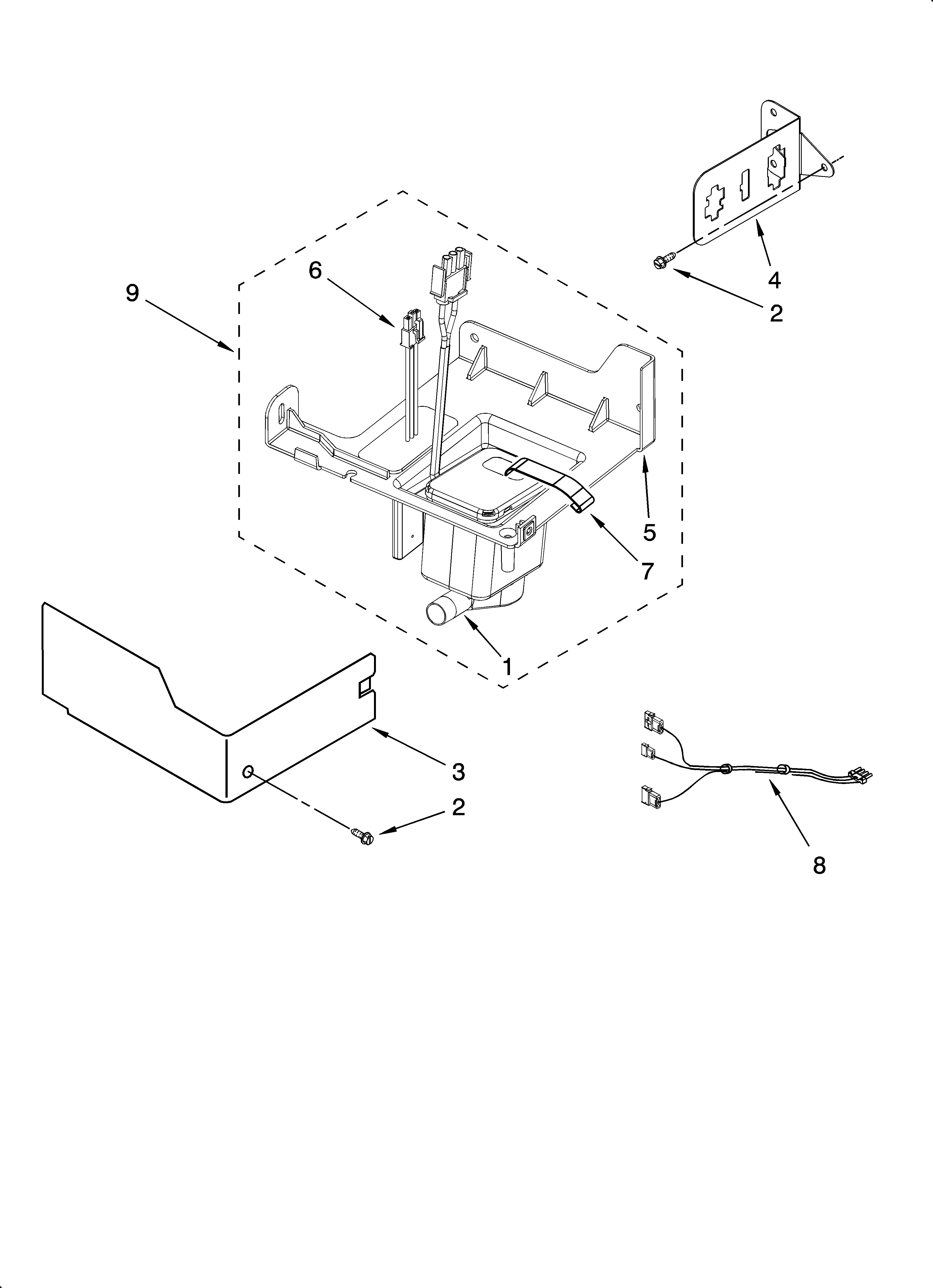 4
2
6
9
5
7
1
3
2
8