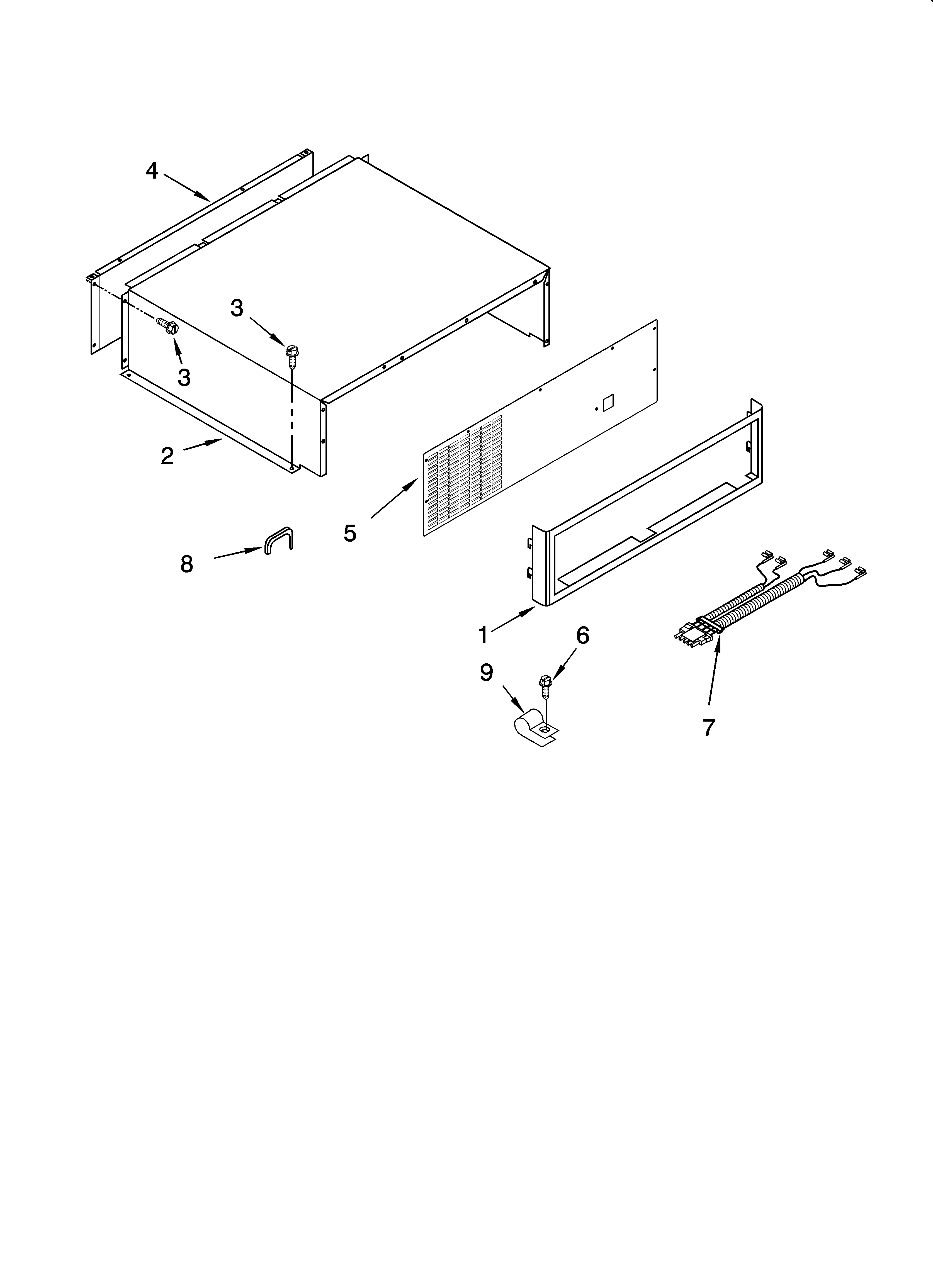 4

3

3

2

5

8

1

6

9

7