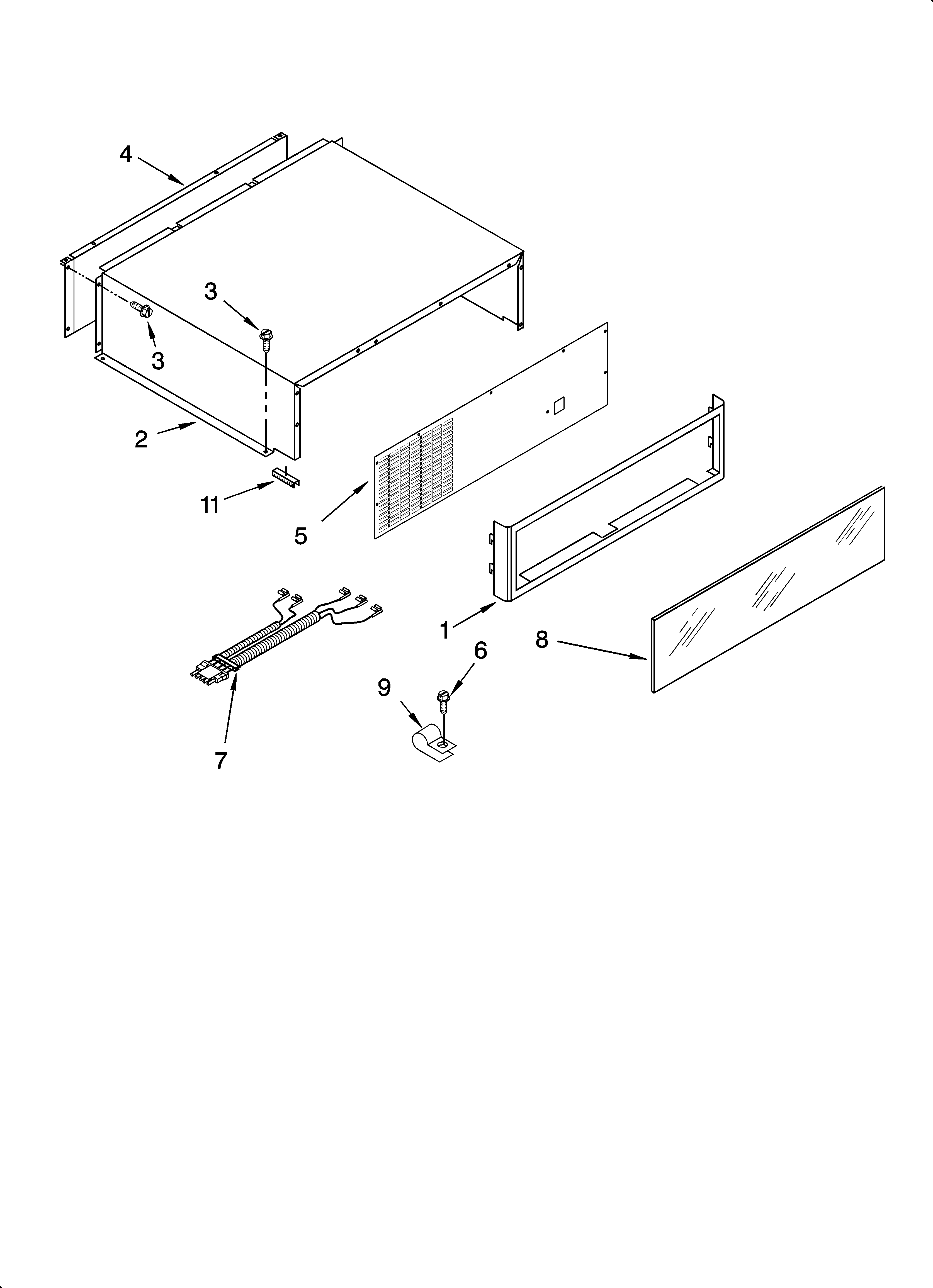 4
3
3
2
11
5
1
8
6
9
7