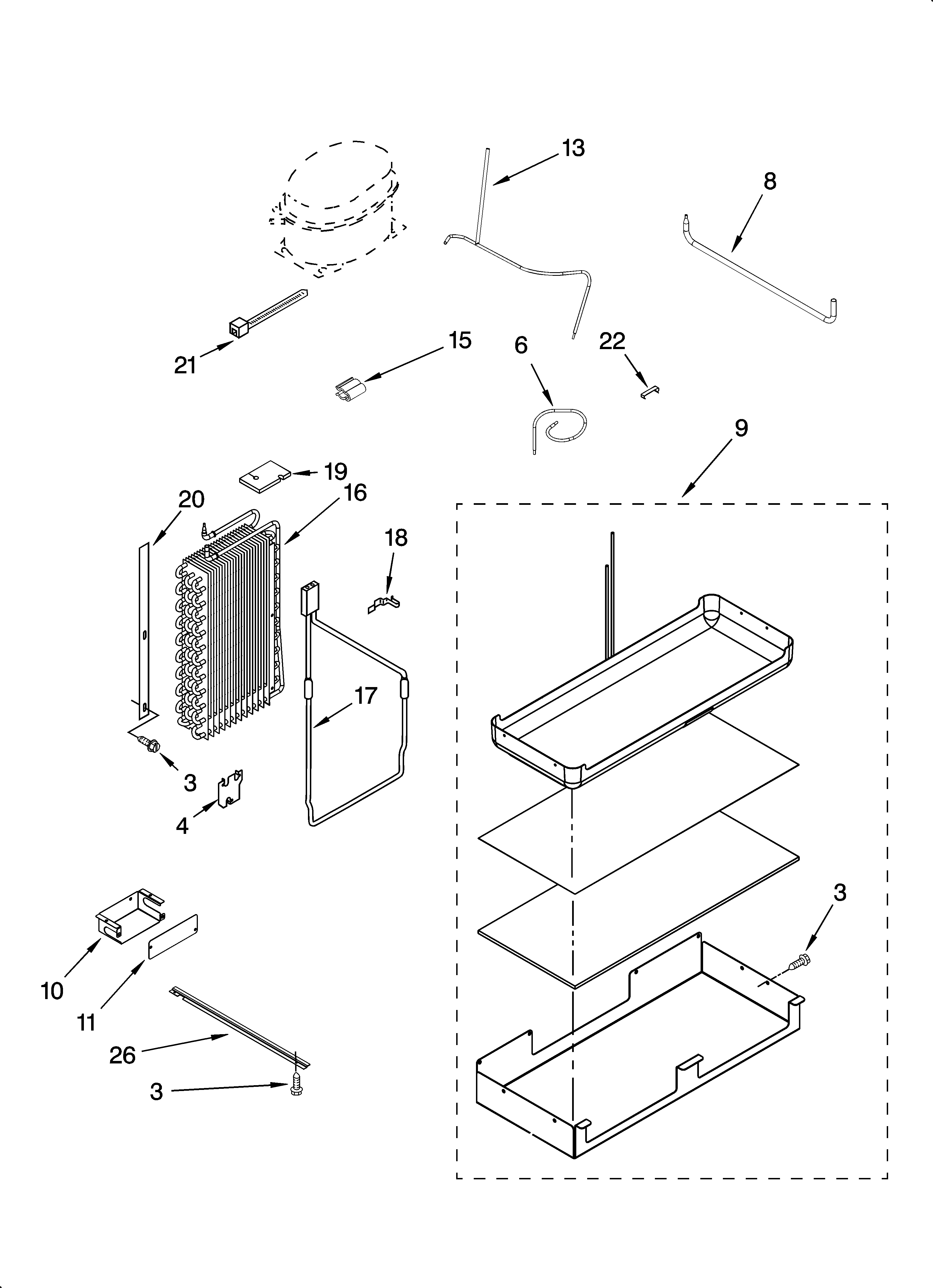 13
8
21
15
6
22
9
19
20
16
18
17
3
4
3
10
11
26
3