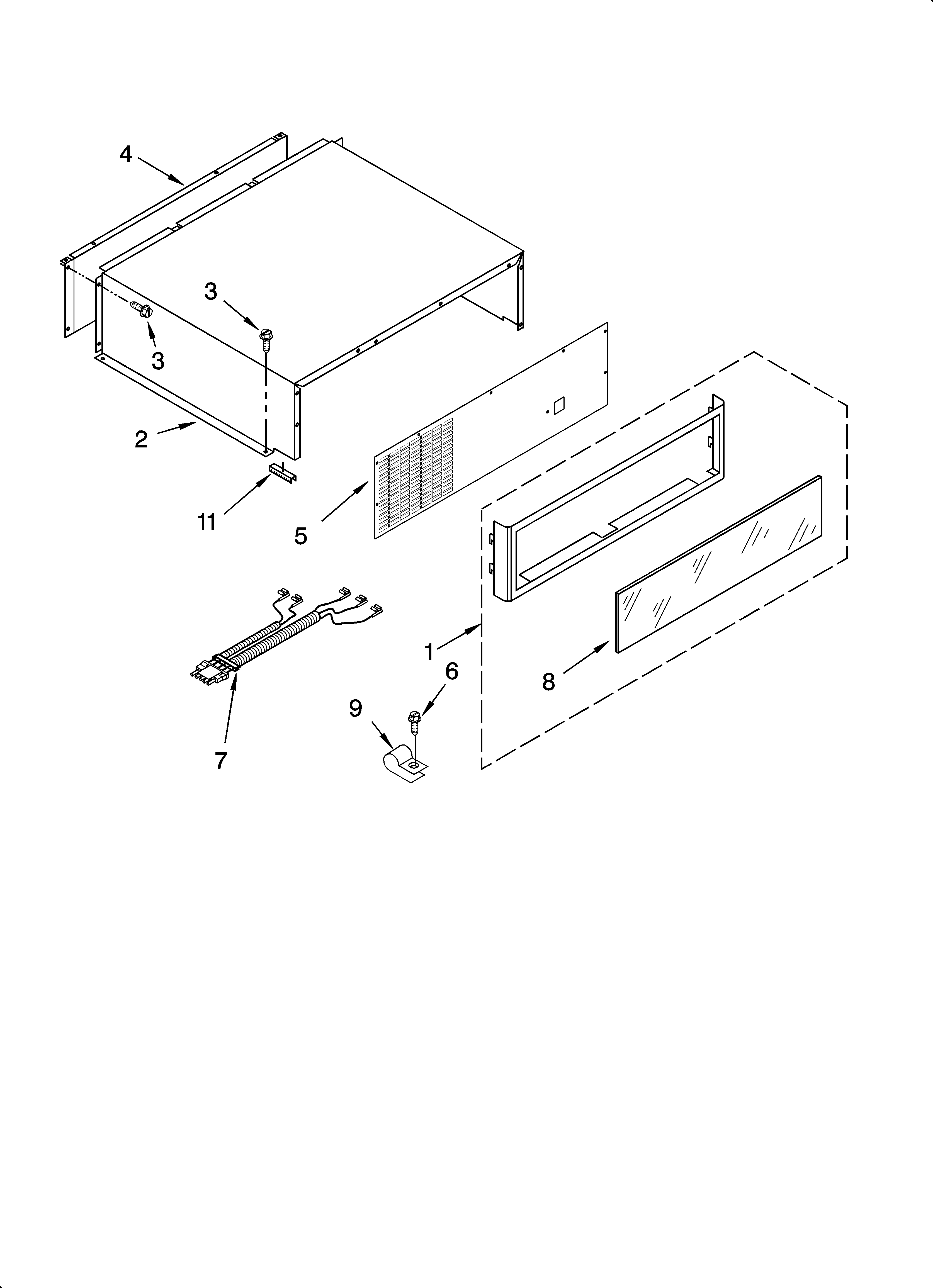 4
3
3
2
11
5
1
8
7
9
6