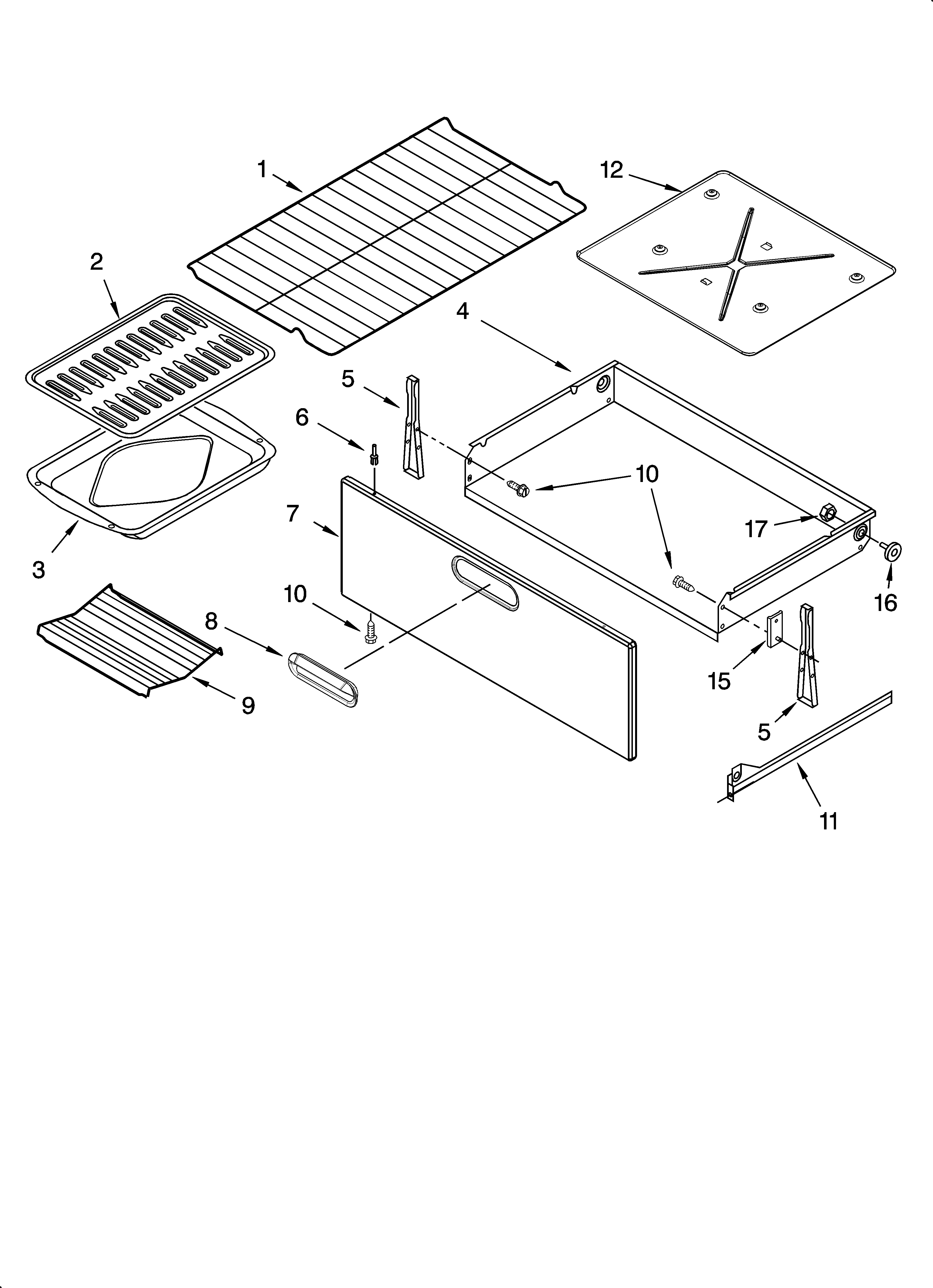 1
12
2
4
5
6
10
7
17
3
16
10
8
15
9
5
11