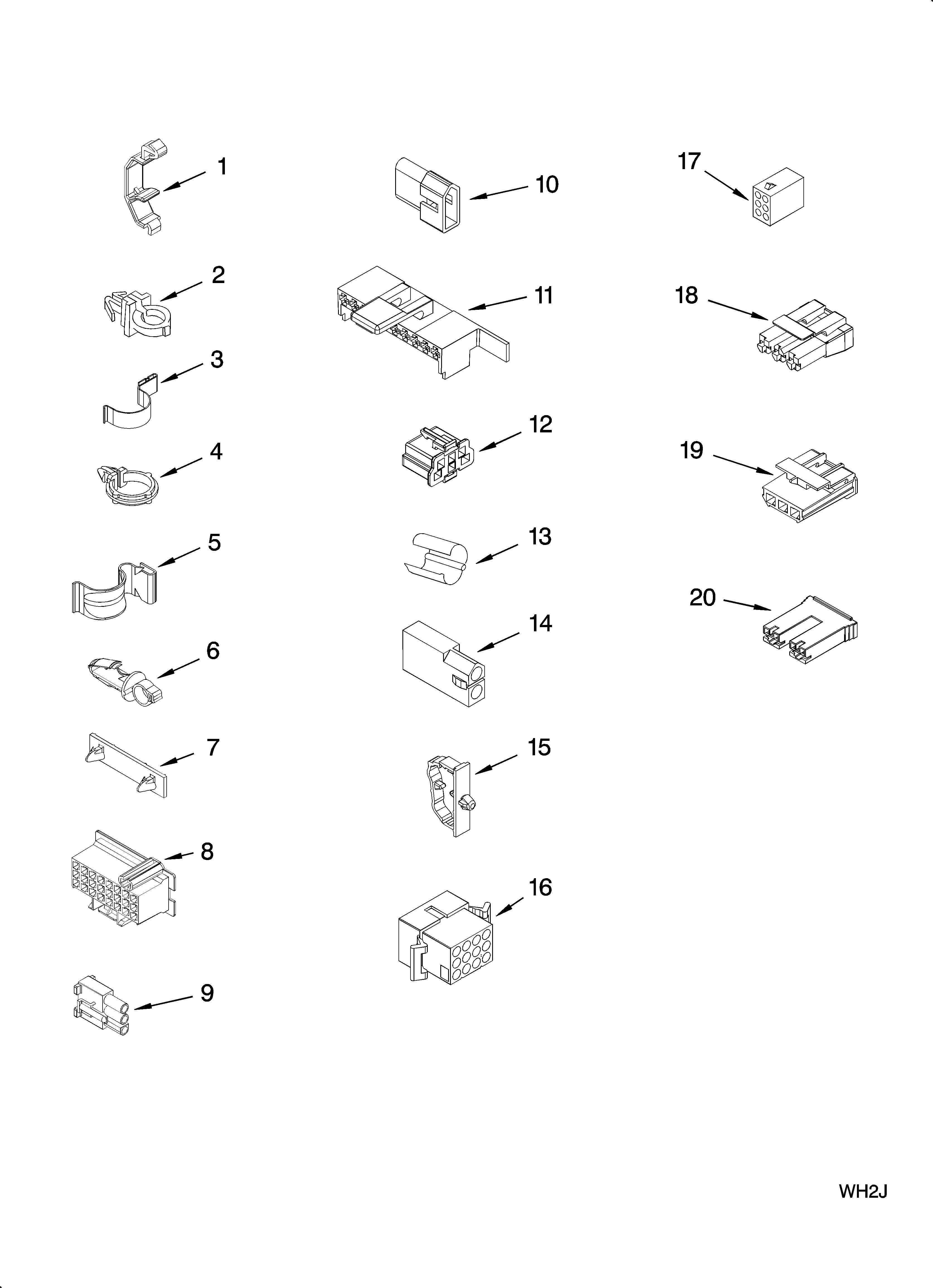 1
2
3
4
5
6
7
8
9
10
11
12
13
14
15
16
17
18
19
20
WH2J