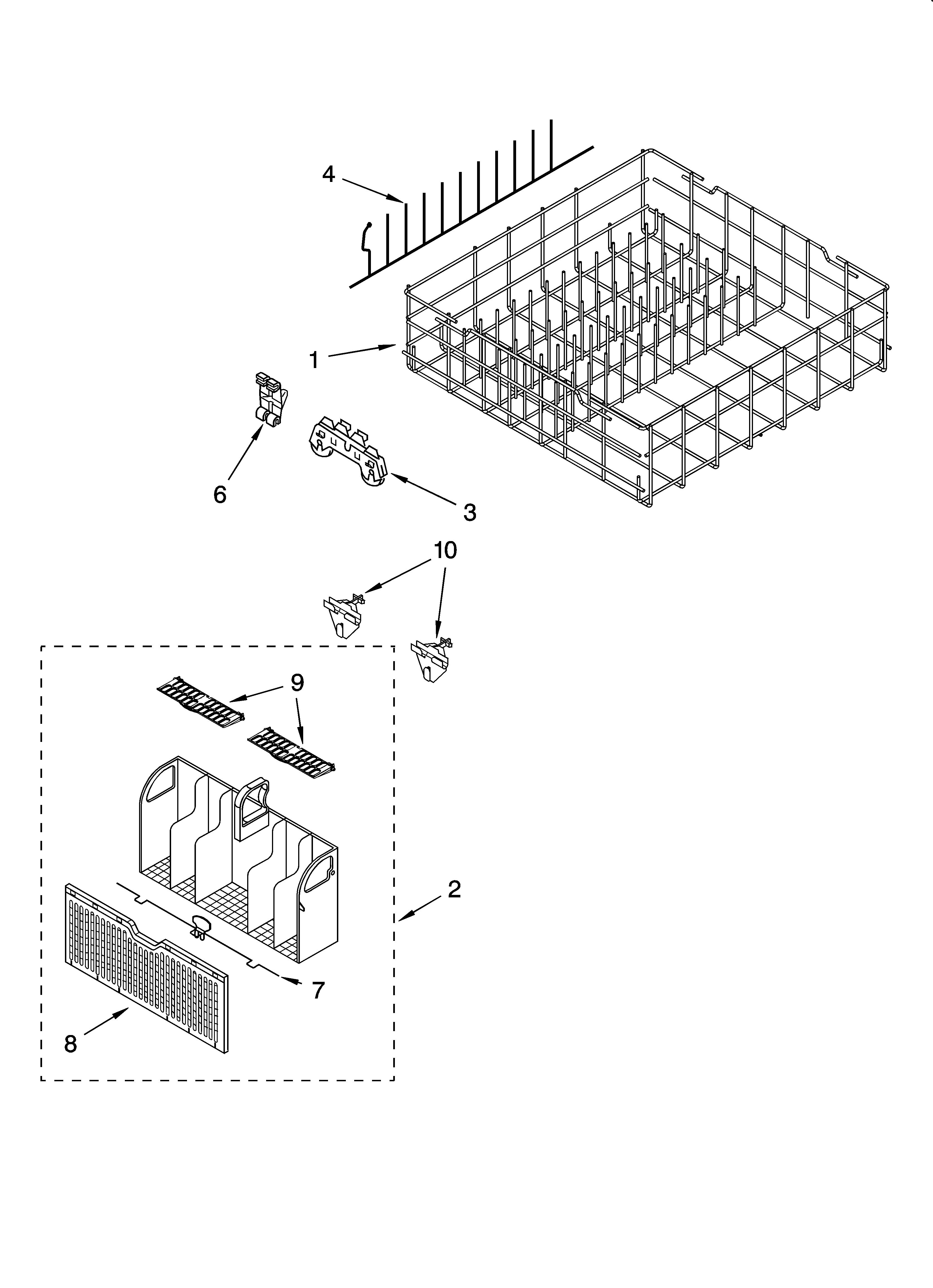 4

1

6

3

10

9

2

7

8