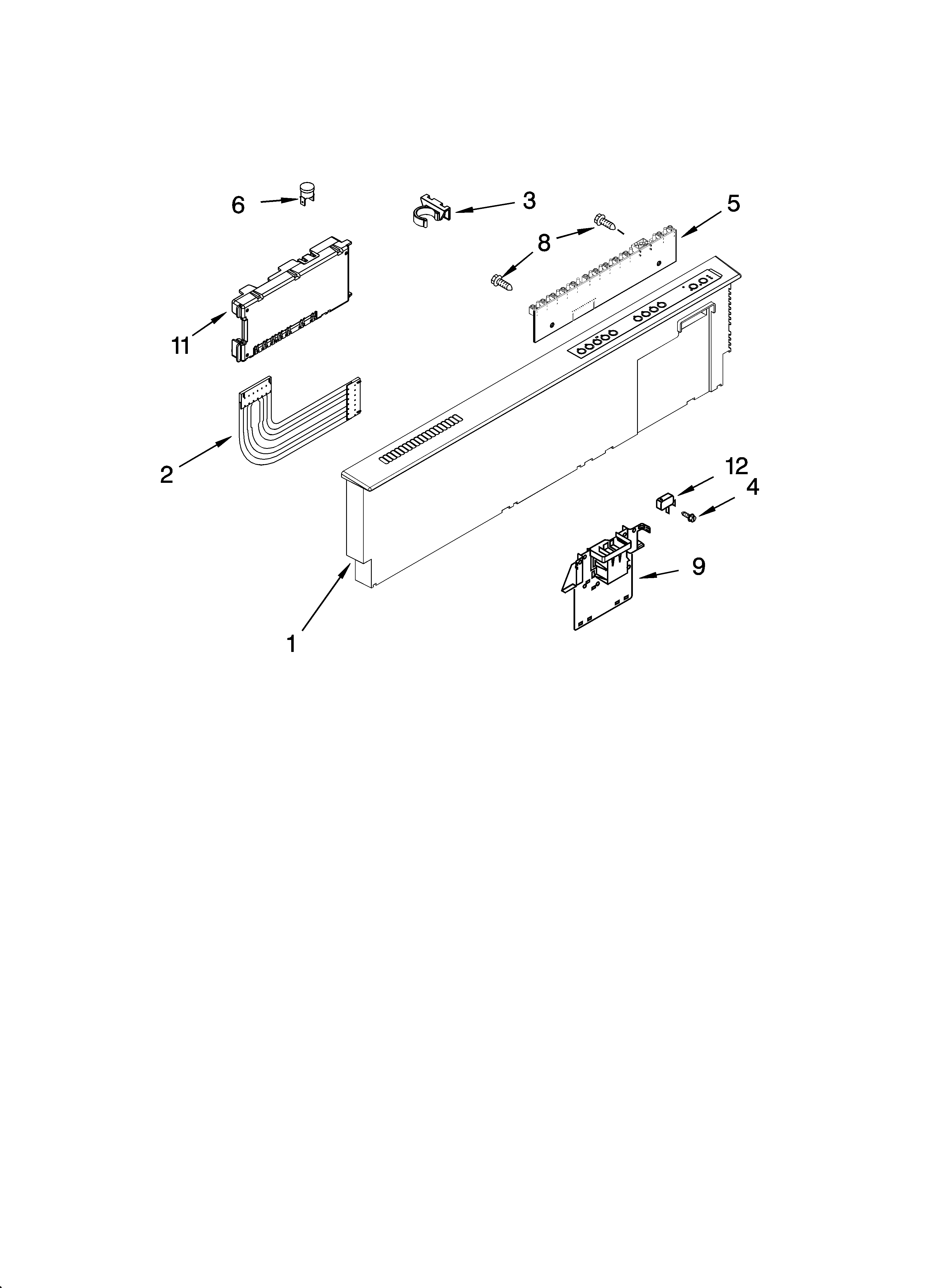 6
3
5
8
11
2
12
4
9
1