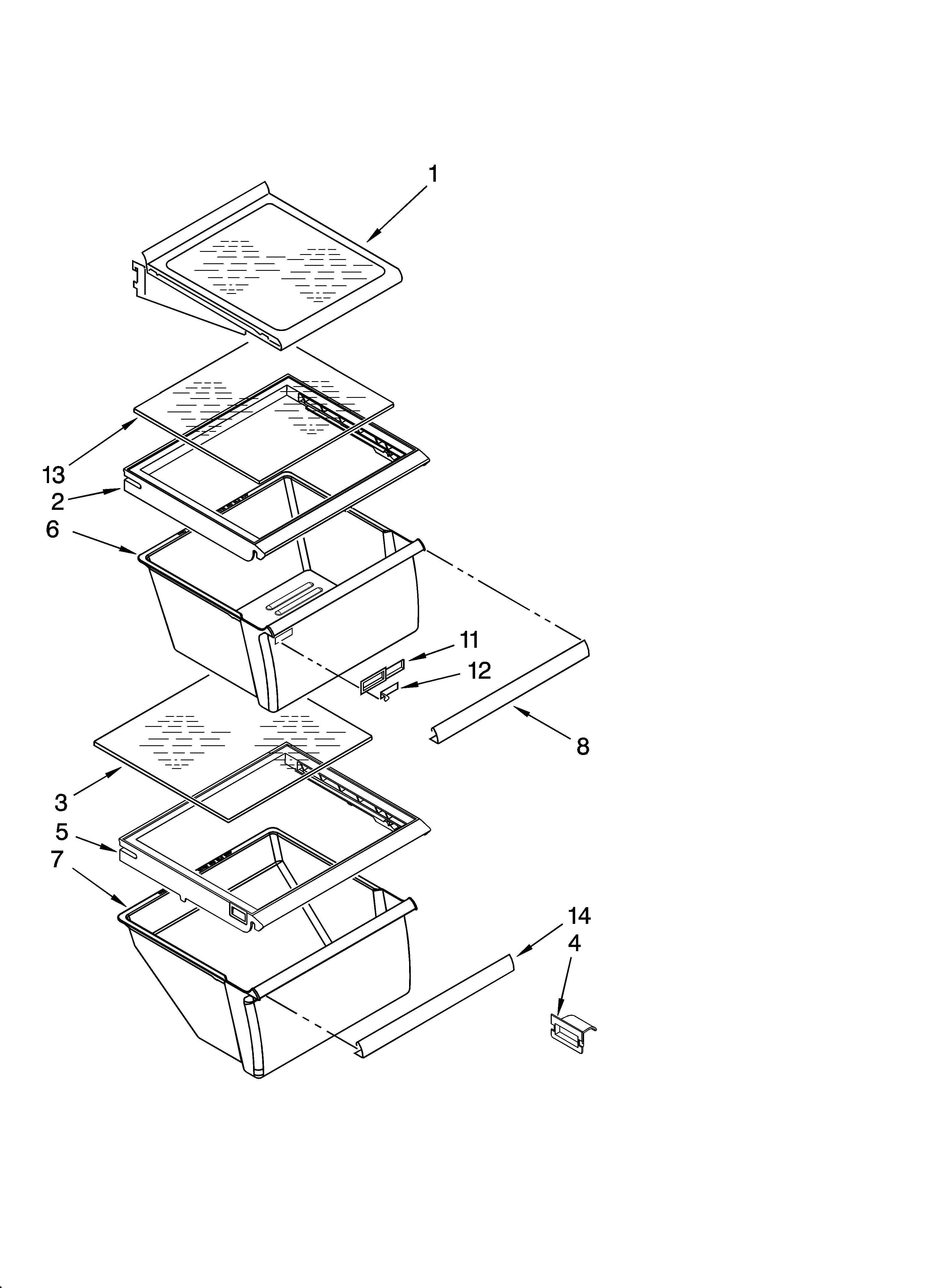 1
13
2
6
11
12
8
3
5
7
14
4