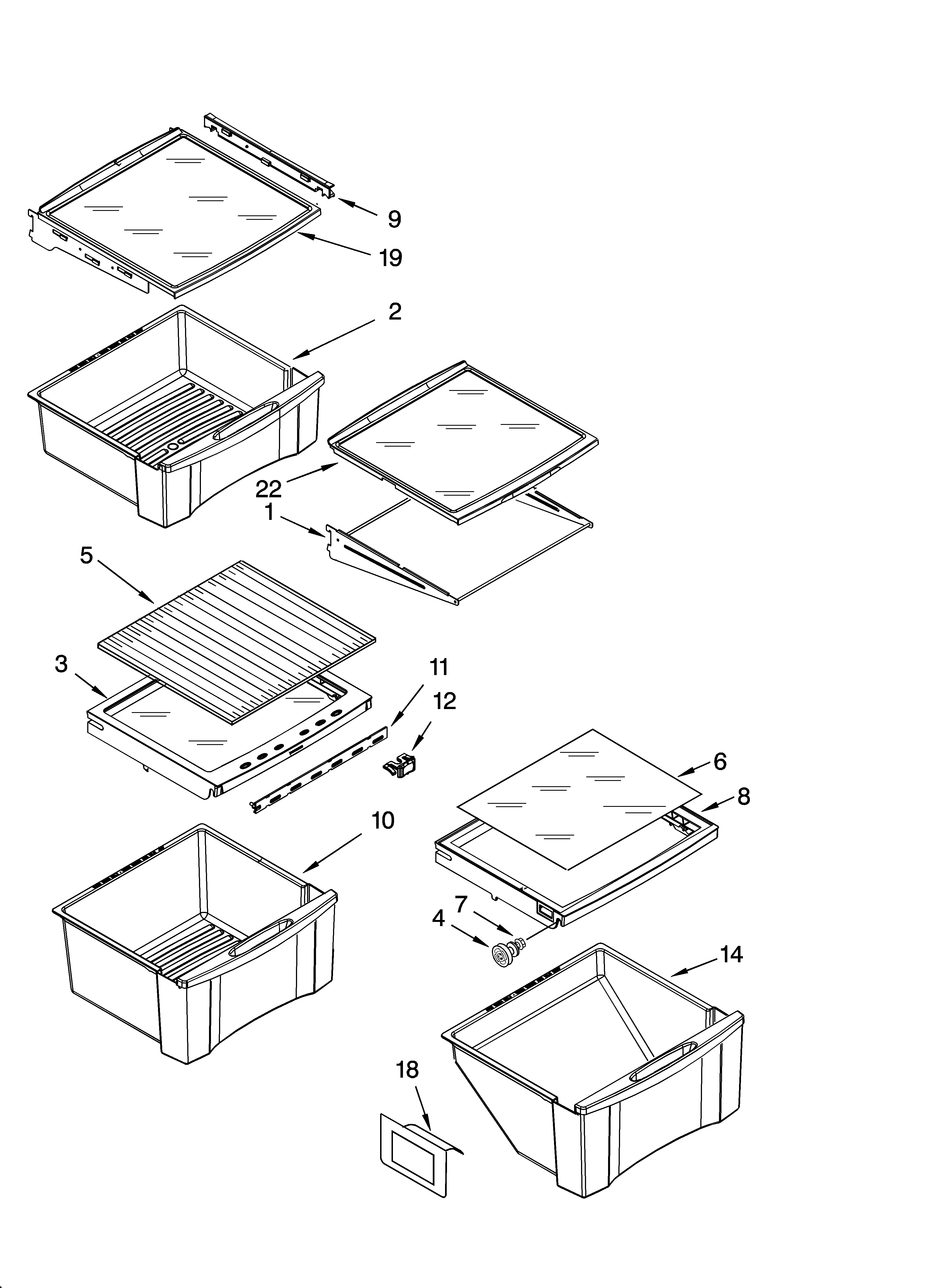 9
19
2
22
1
5
3
11
12
6
8
10
7
4
14
18