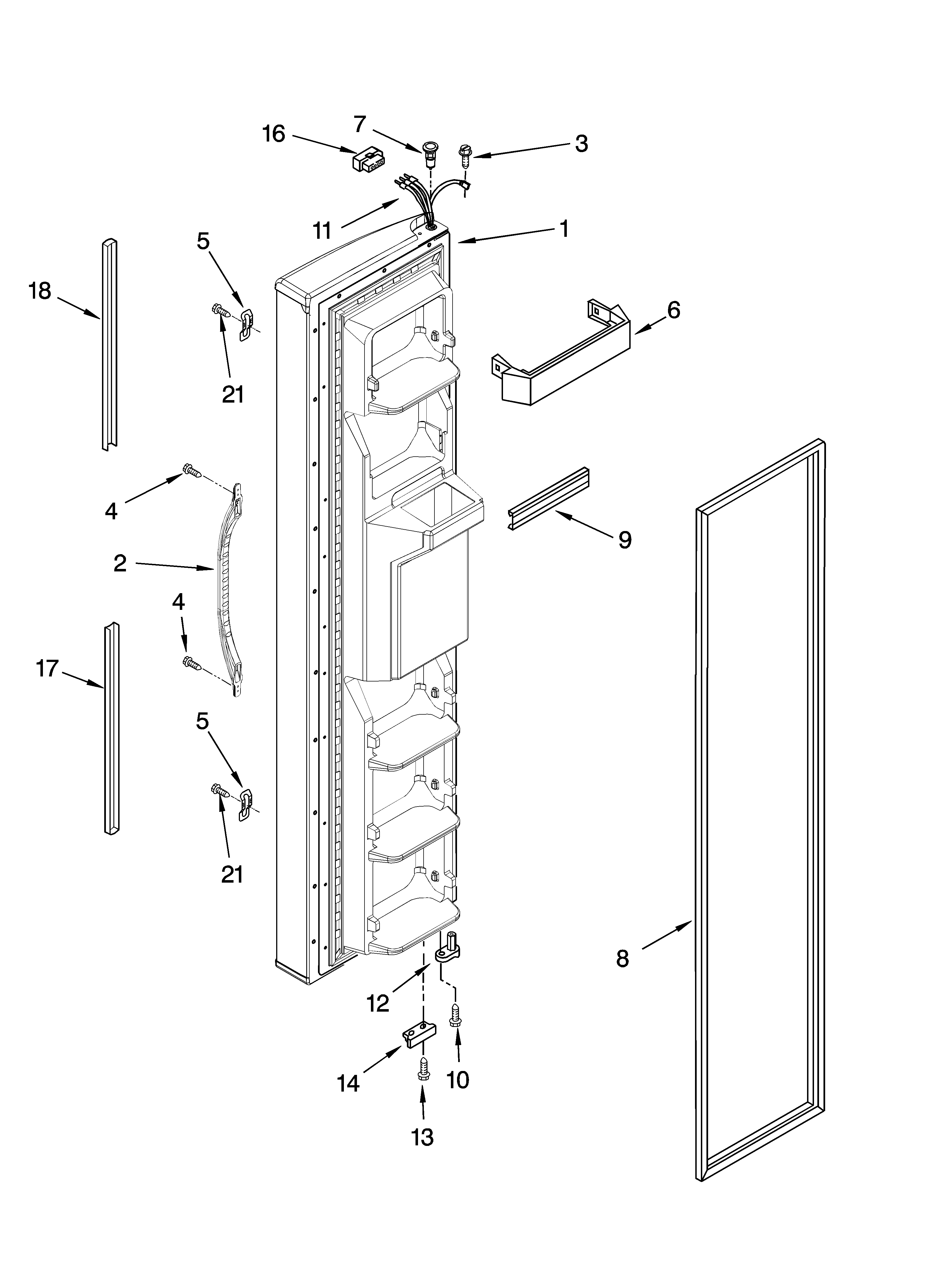 16
7
3
11
1
5
18
6
21
4
9
2
4
17
5
21
8
12
14
10
13