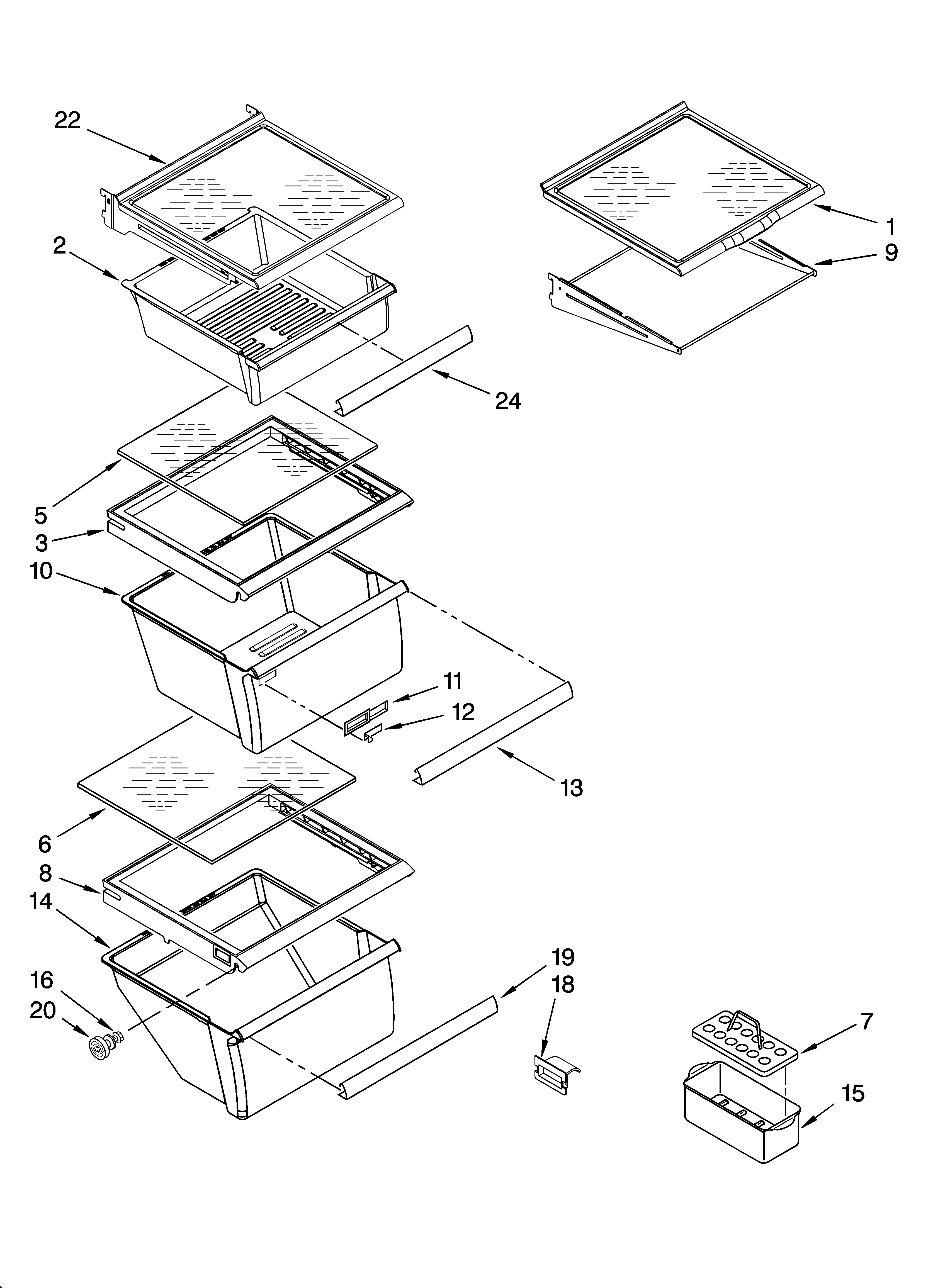 22
1
9
2
24
5
3
10
11
12
13
6
8
14
19
18
16
20
7
15