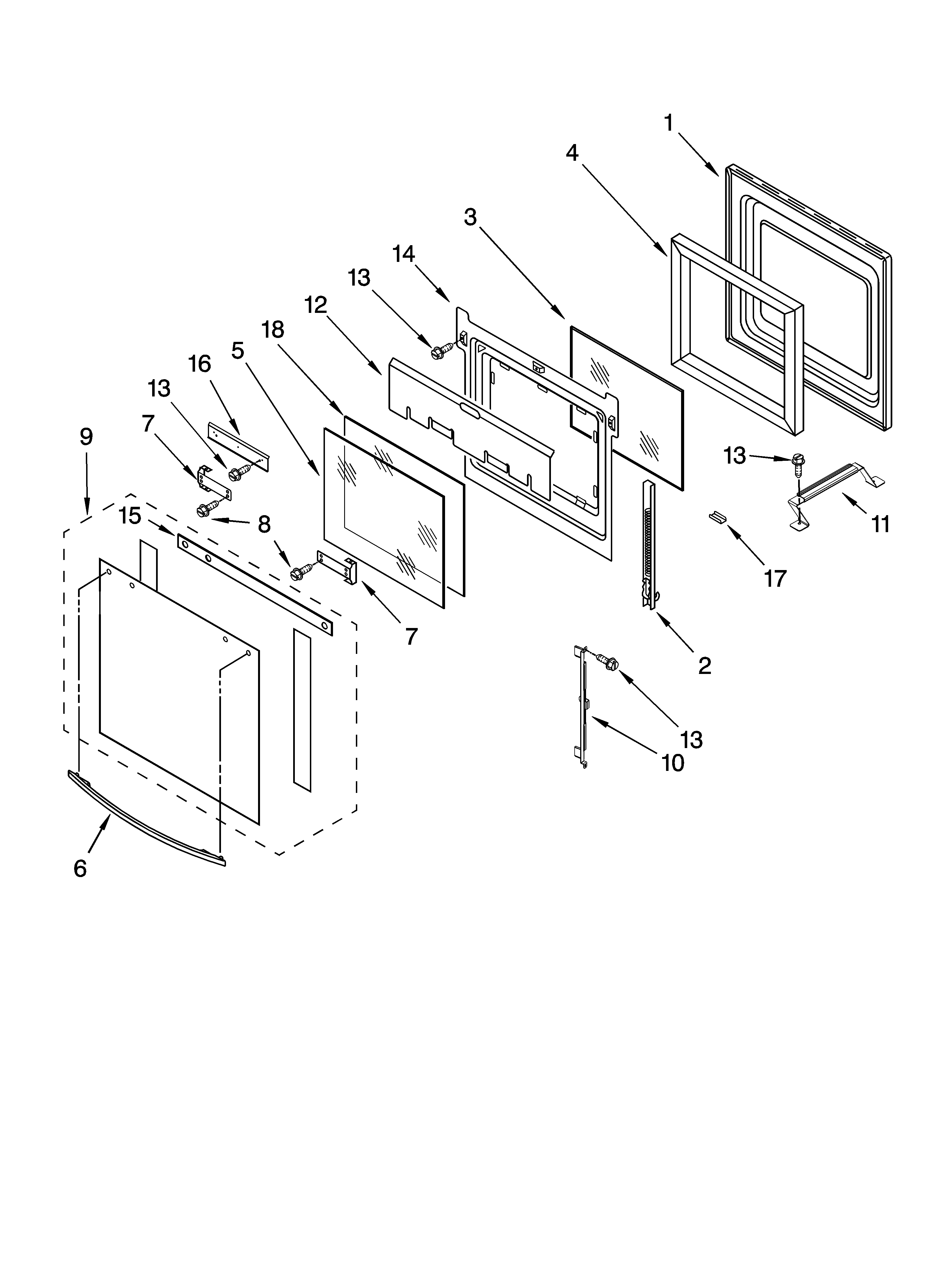 1
4
3
14
13
12
18
5
16
13
7
9
15
8
7
13
11
17
2
13
10
6