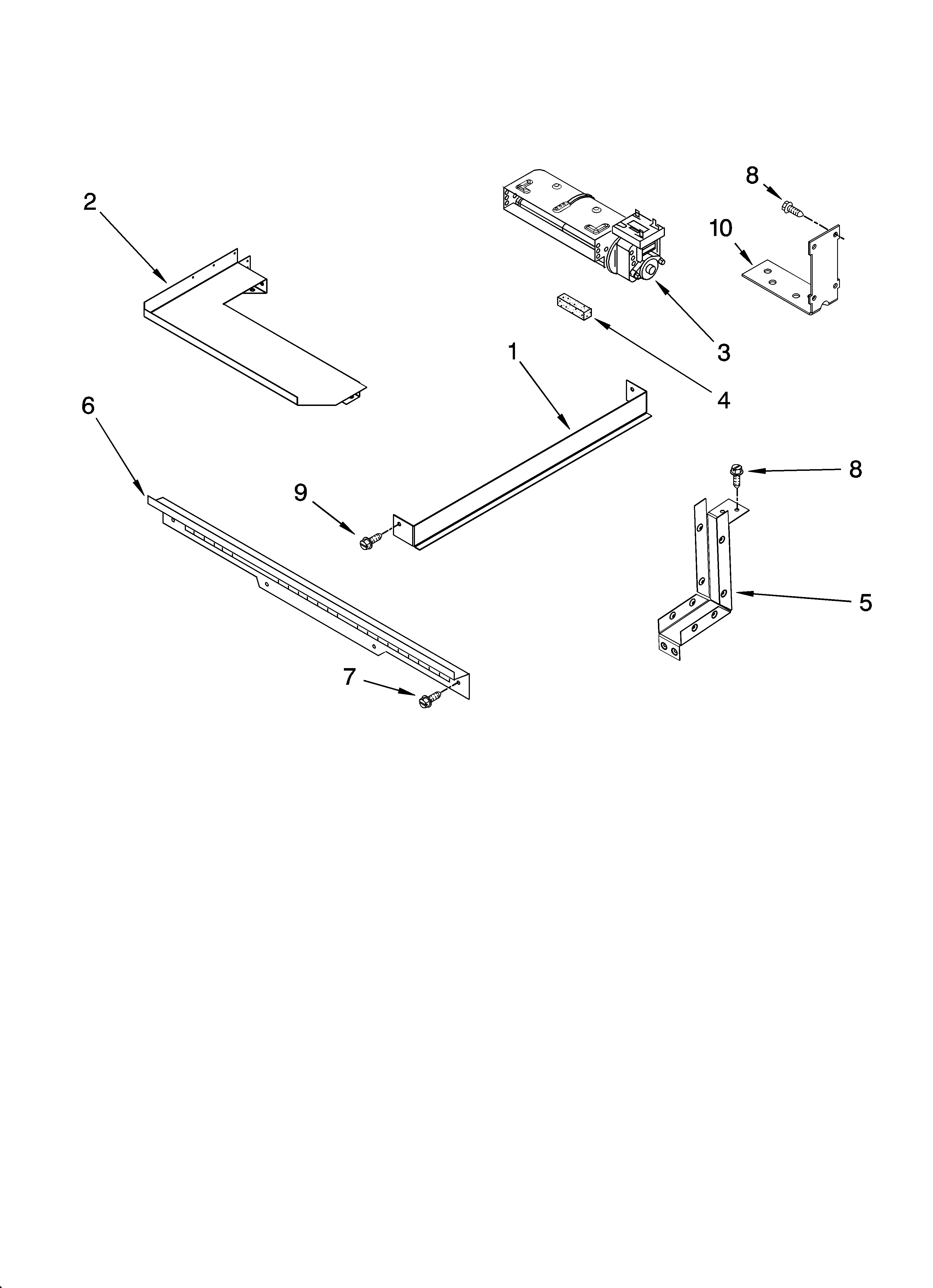 8
2
10
3
1
4
6
8
9
5
7