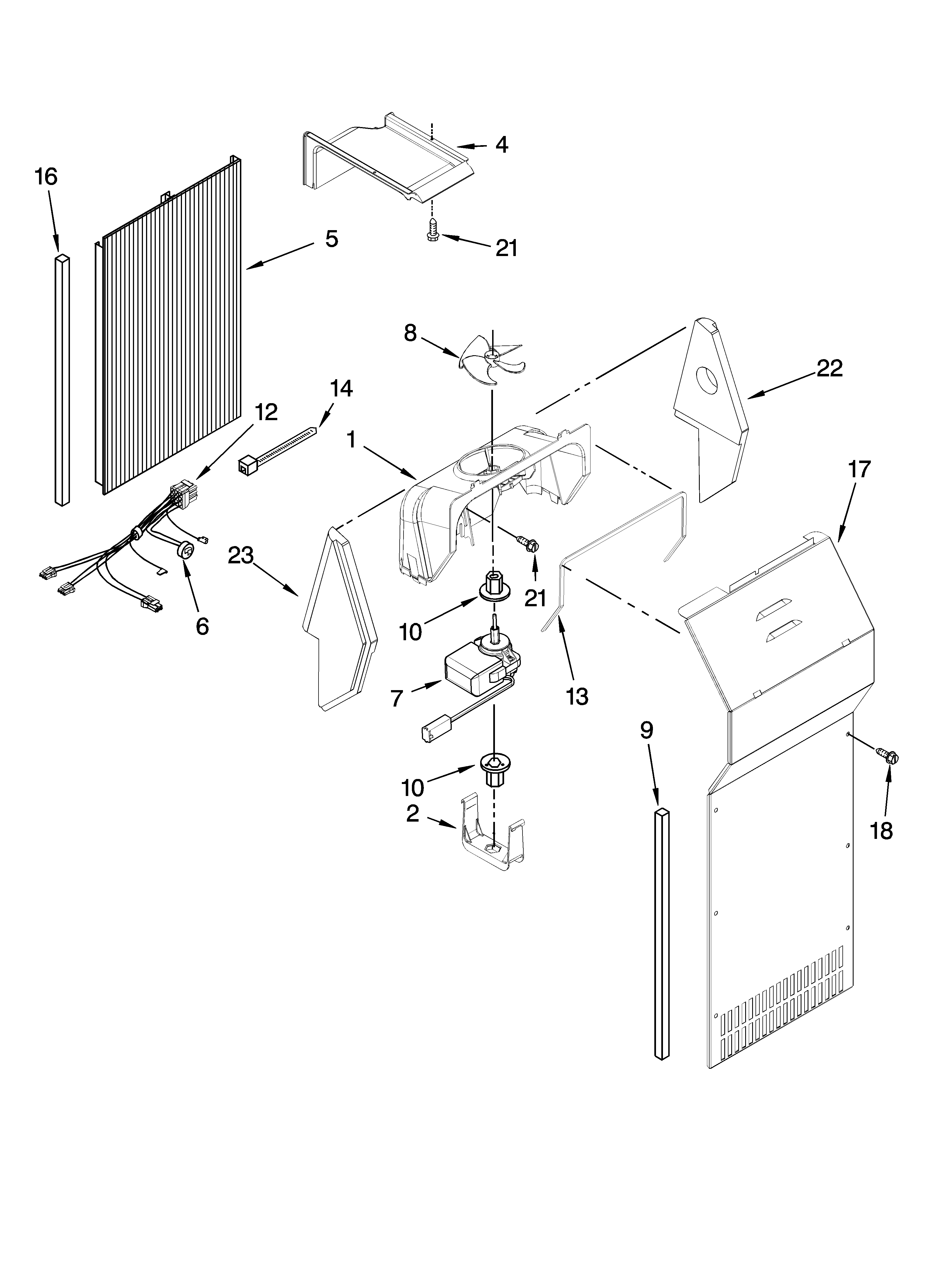 4
16
5
21
8
22
14
12
1
17
23
21
6
10
13
7
9
10
2
18