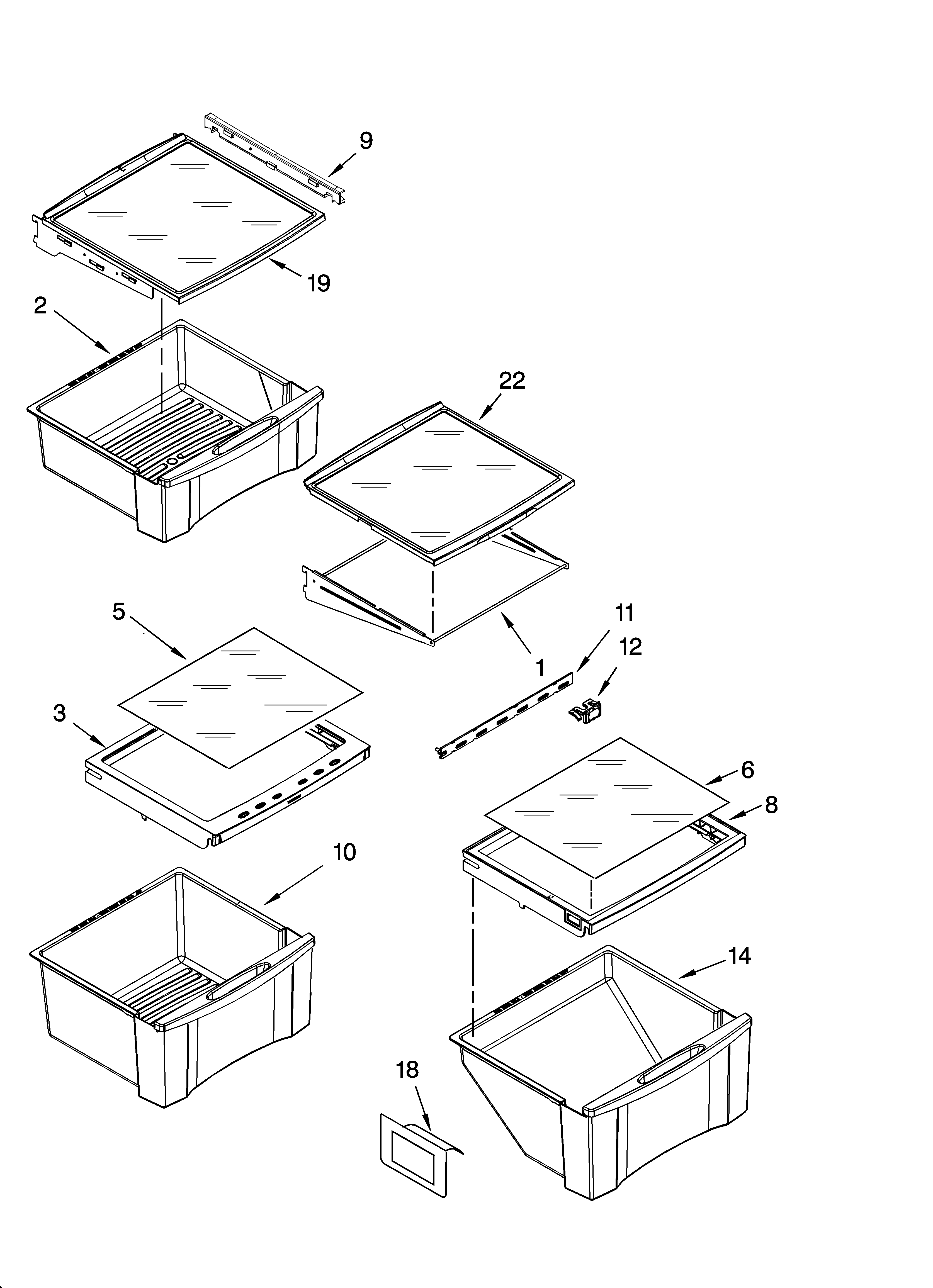 9
19
2
22
5
11
12
1
3
6
8
10
14
18