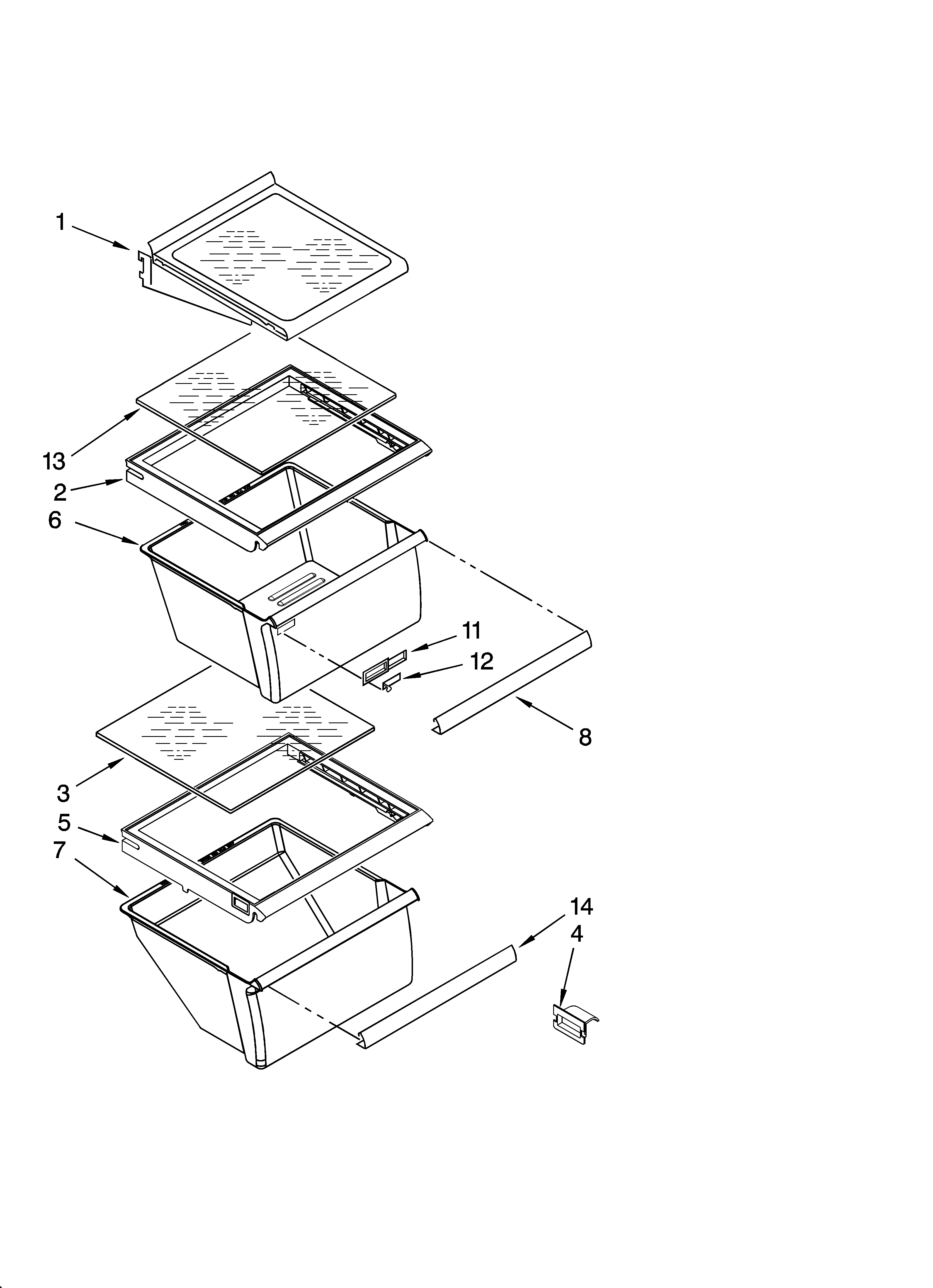 1
13
2
6
11
12
8
3
5
7
14
4