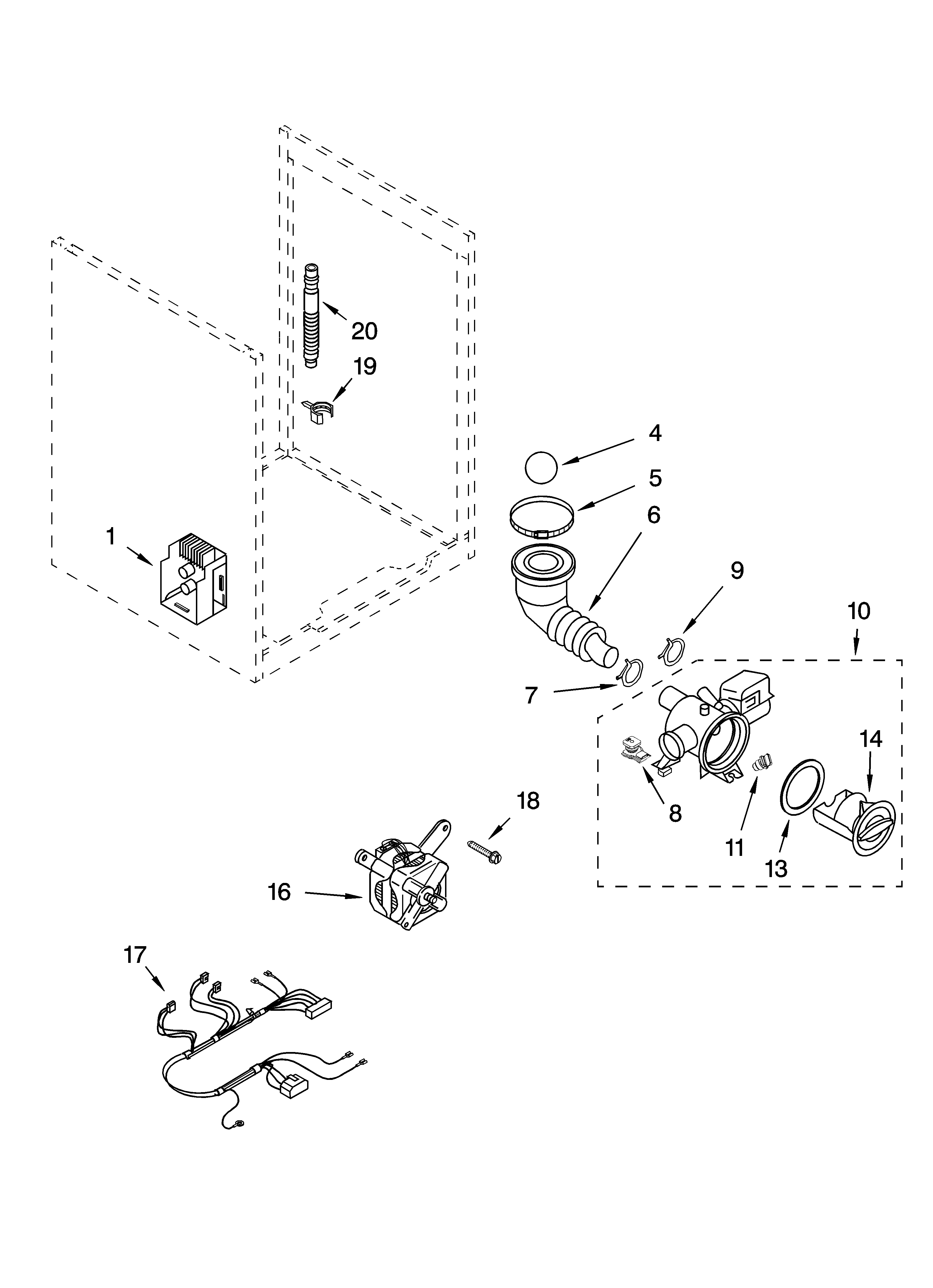 20
19
4
5
6
1
9
10
7
14
8
11
13
18
16
17