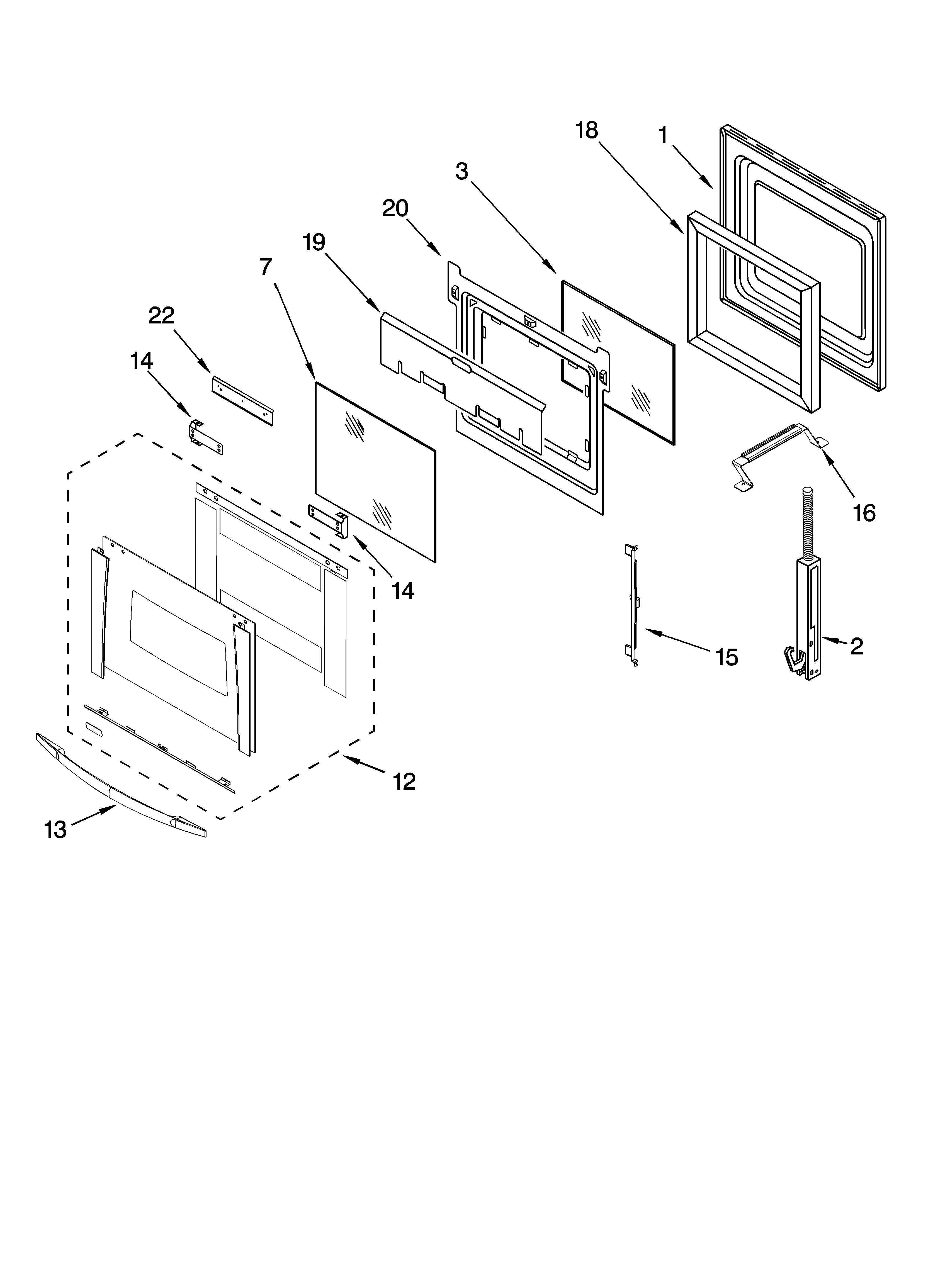 18
1
3
20
19
7
22
14
16
14
15
2
12
13