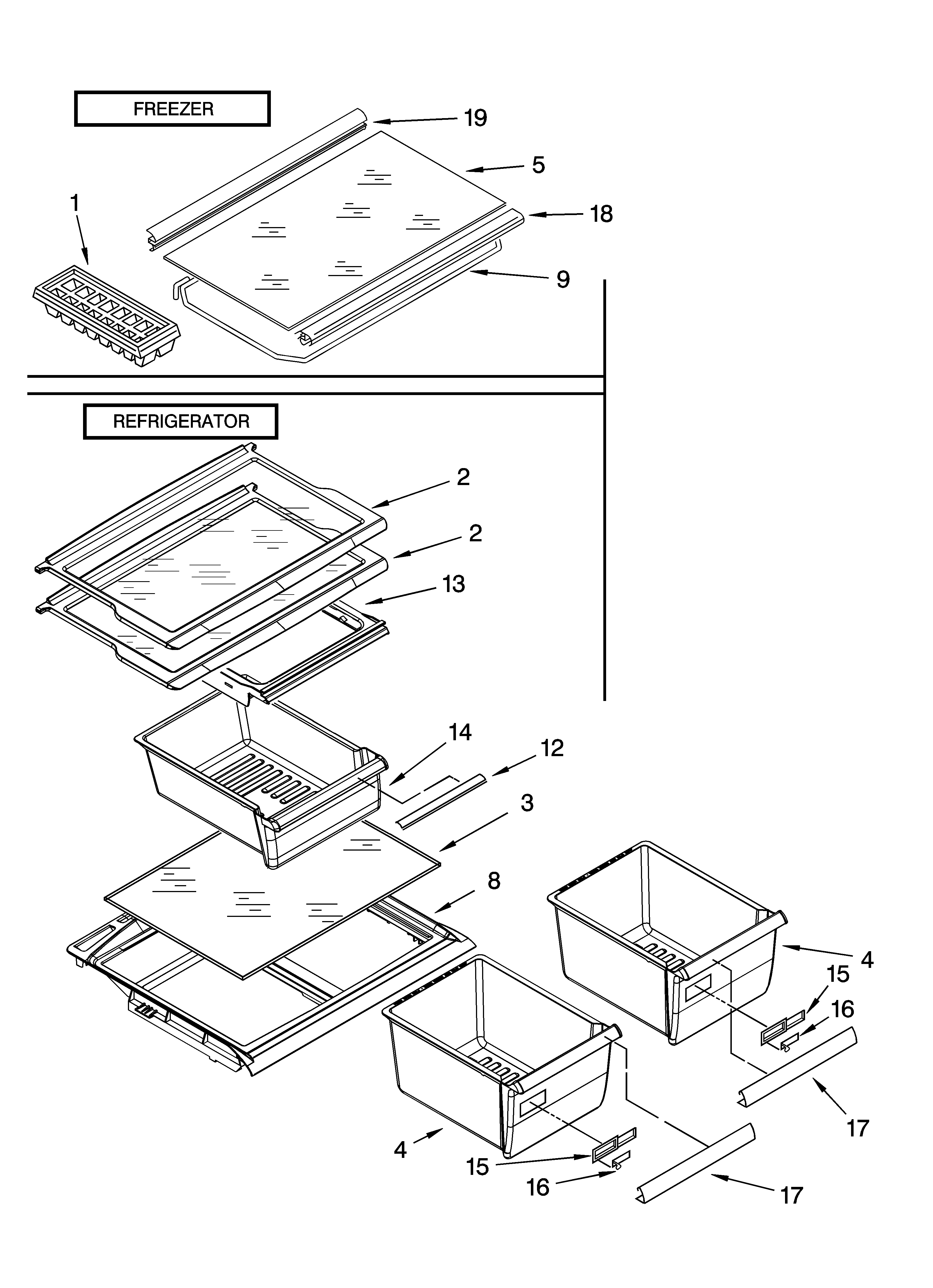 FREEZER

19

5

1

18

9

REFRIGERATOR

2

2

13

14

12

3

8

4

15

16

17

4

15

16

17