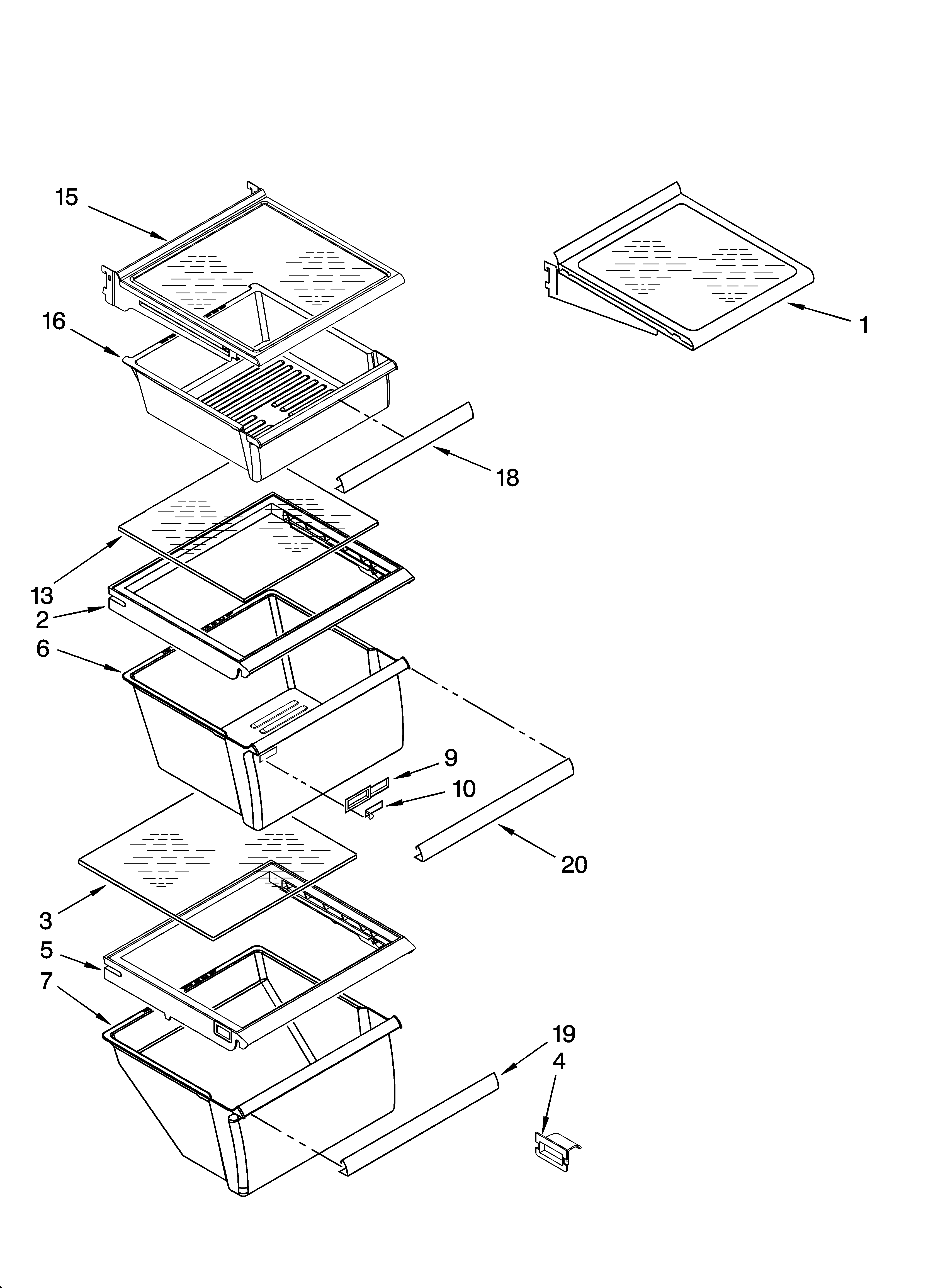 15
1
16
18
13
2
6
9
10
20
3
5
7
19
4