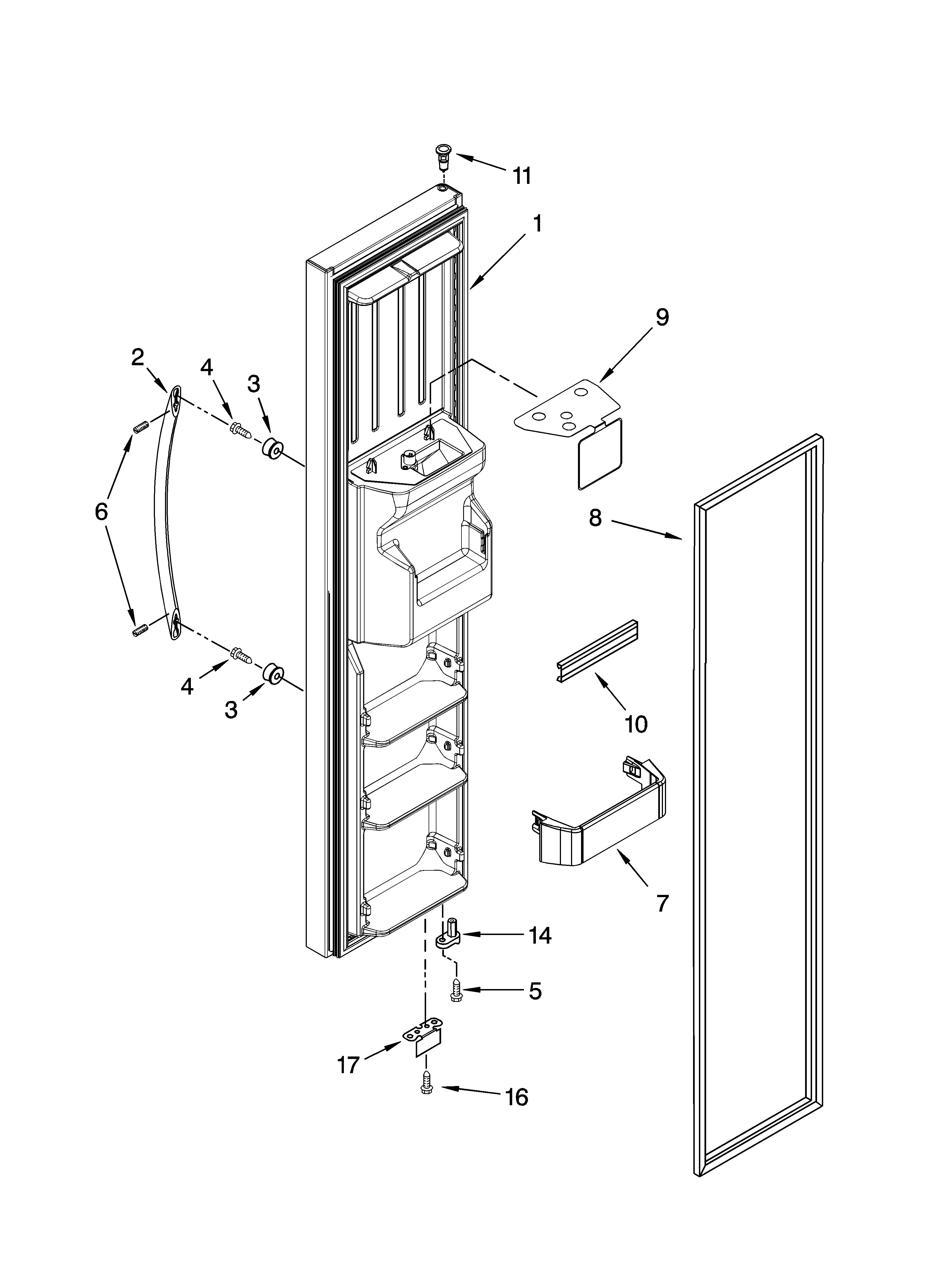 11
1
9
2
4
3
6
8
4
3
10
7
14
5
17
16