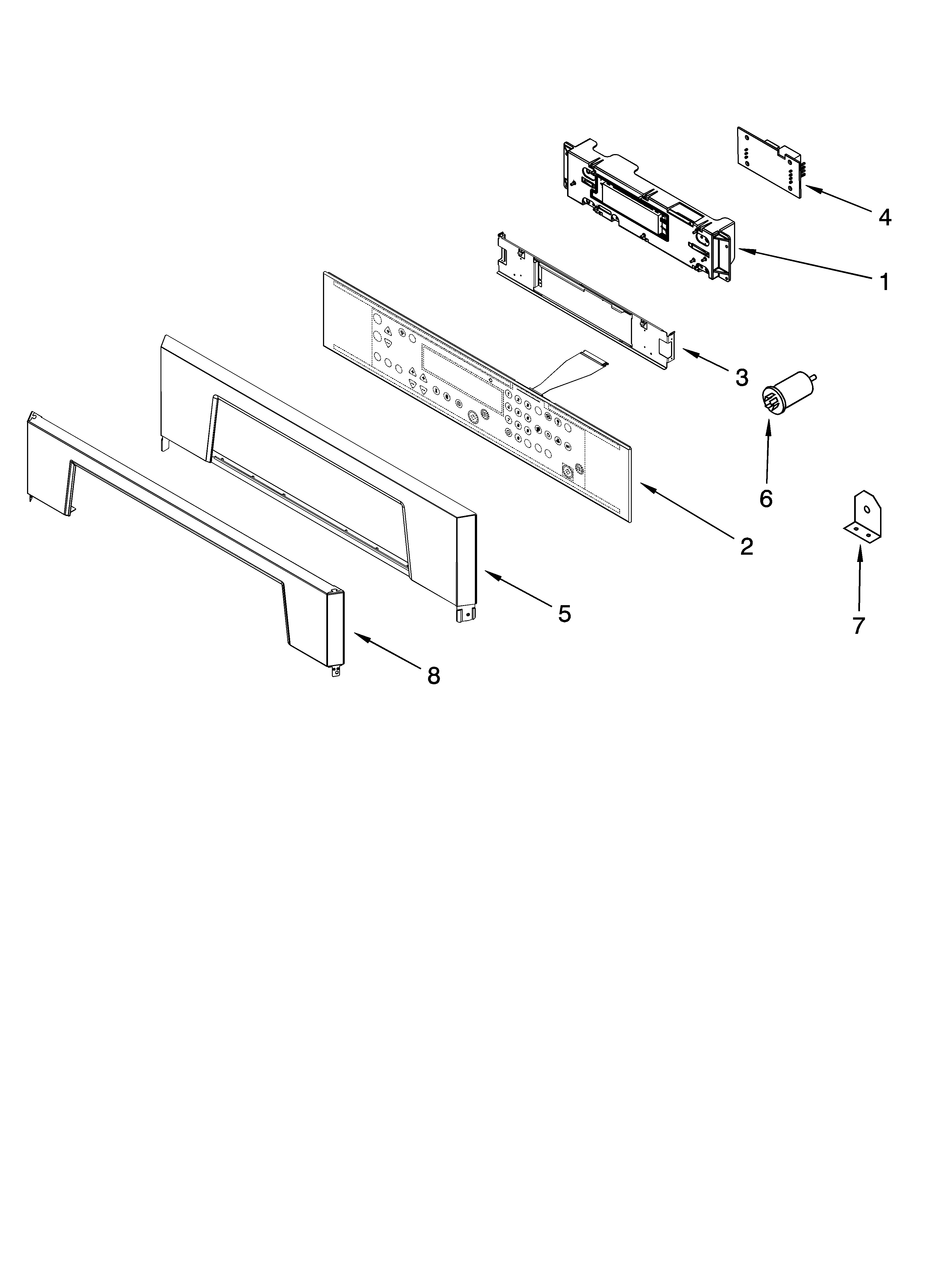 4
1
3
6
2
7
5
8