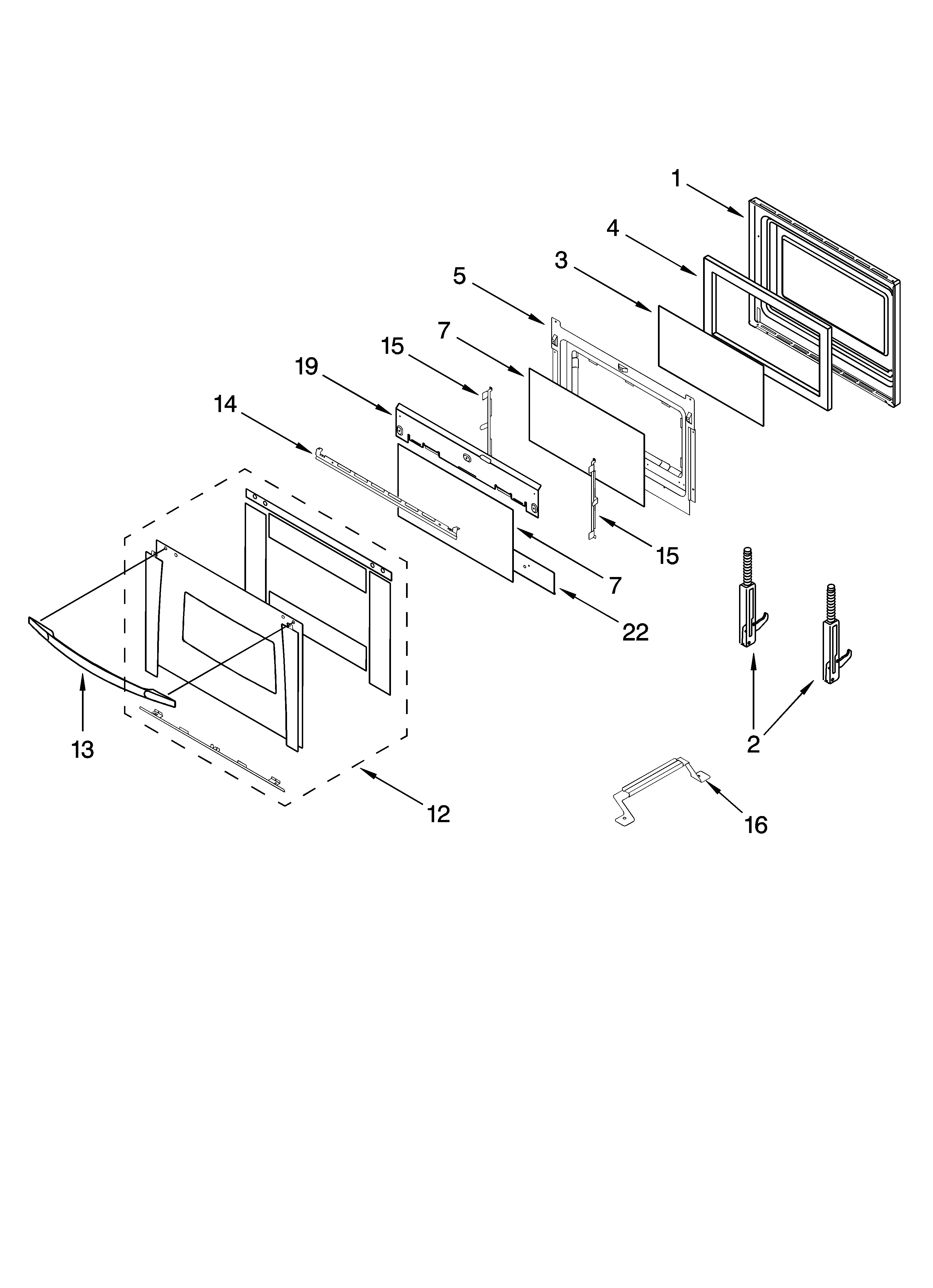 1
4
3
5
7
15
19
14
15
7
22
13
12
2
16