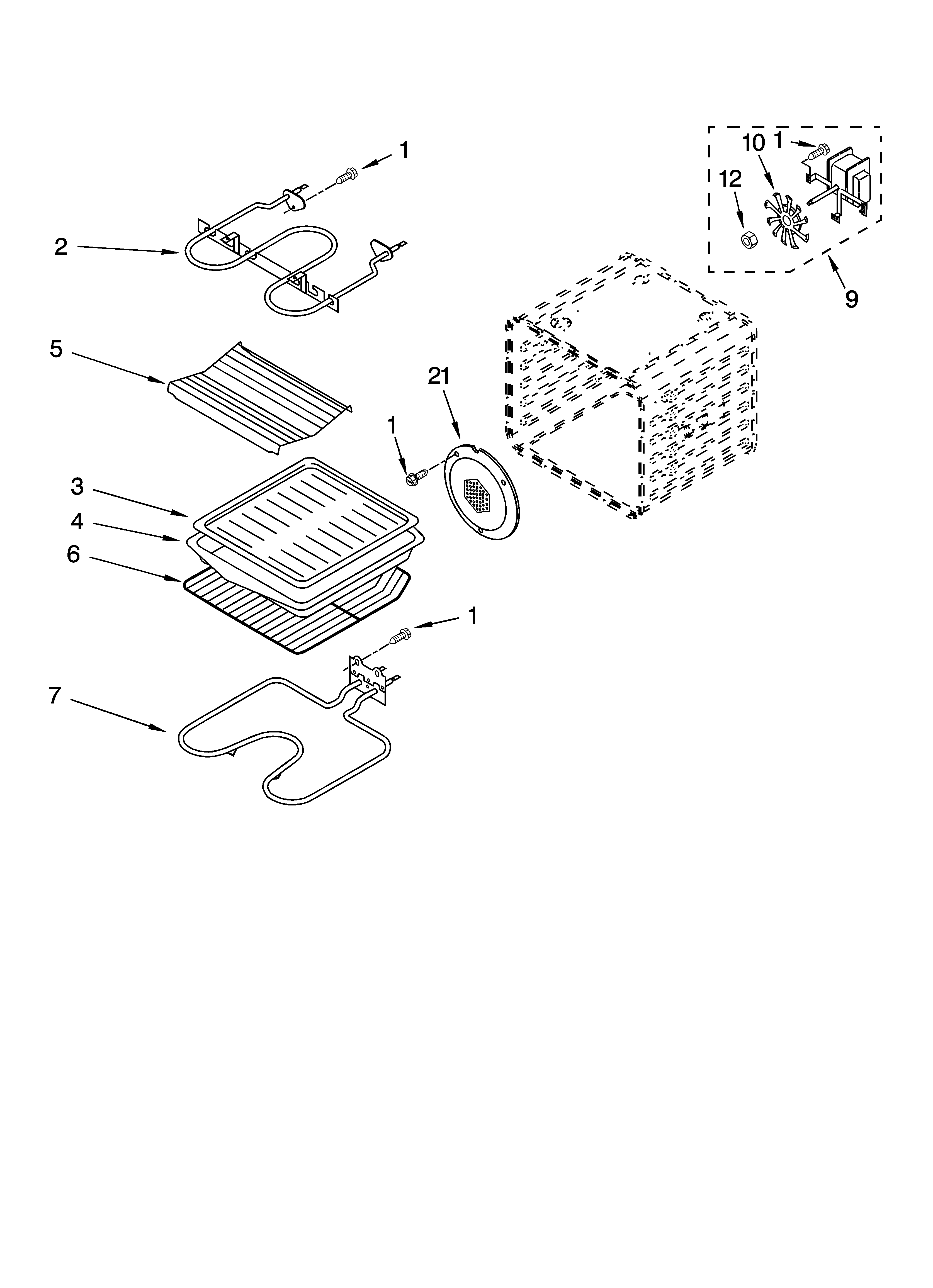 1
10
1
12
2
9
5
21
1
3
4
6
1
7