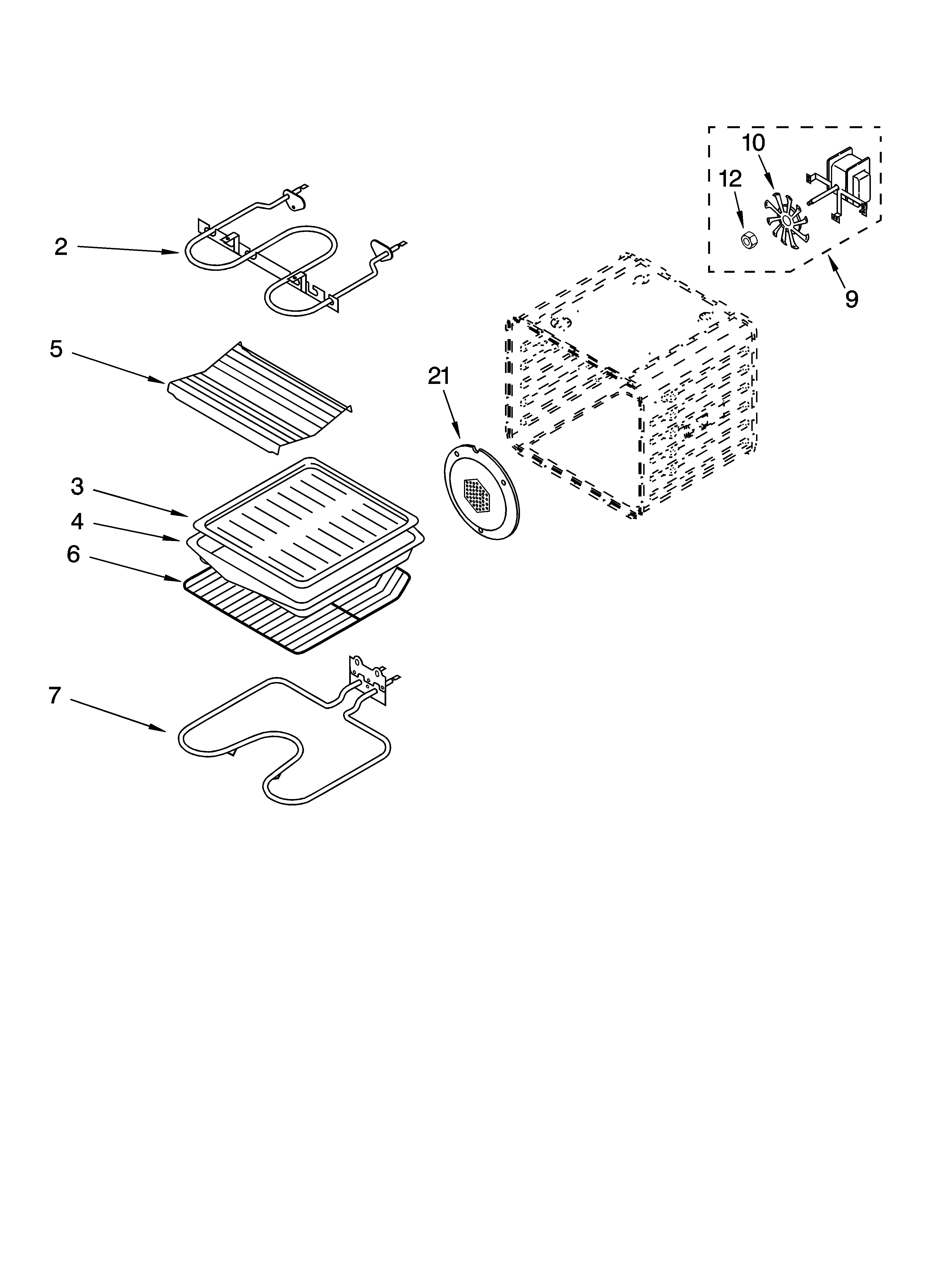 10
12
2
9
5
21
3
4
6
7