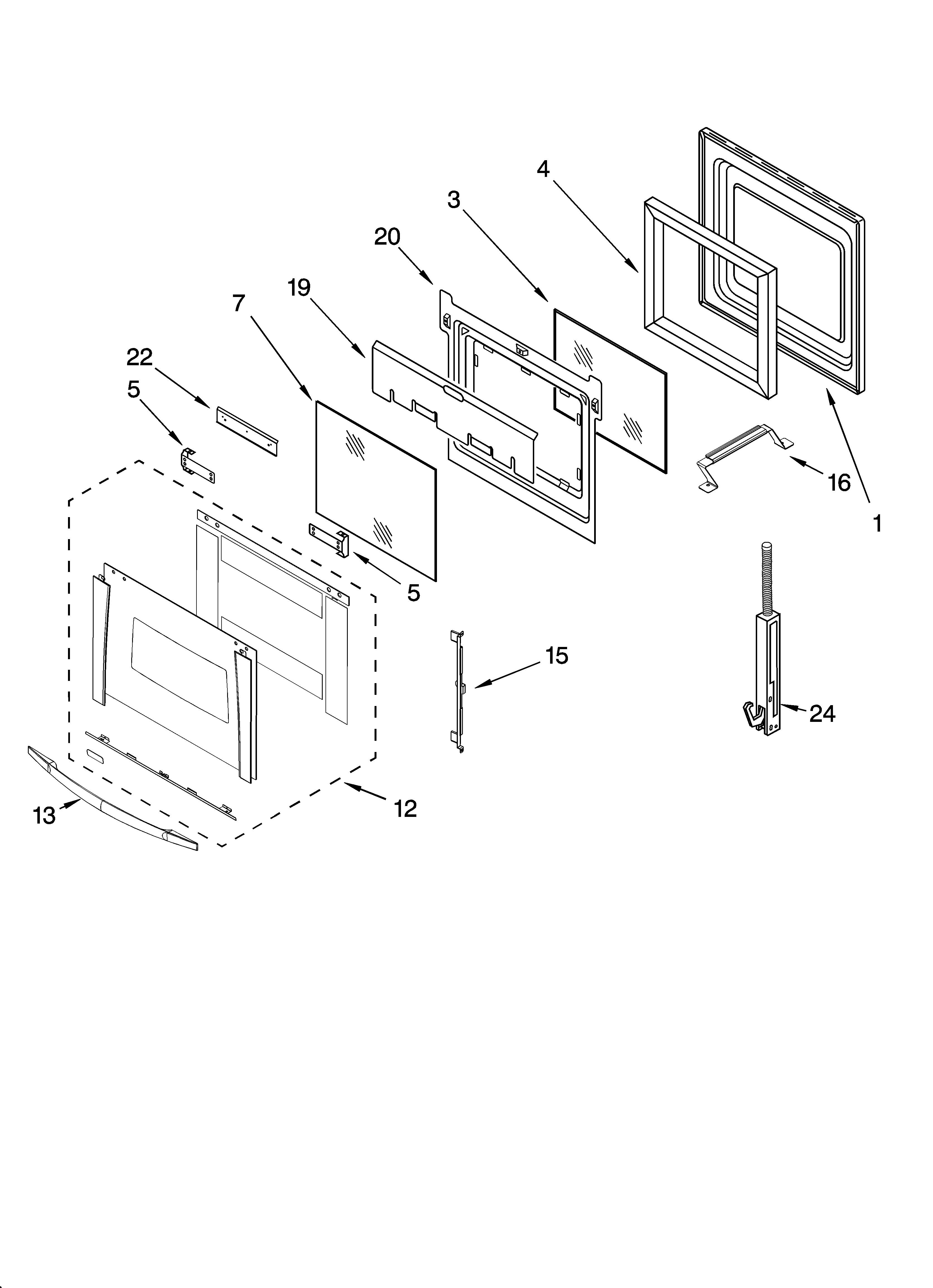 4
3
20
19
7
22
5
16
1
5
15
24
12
13