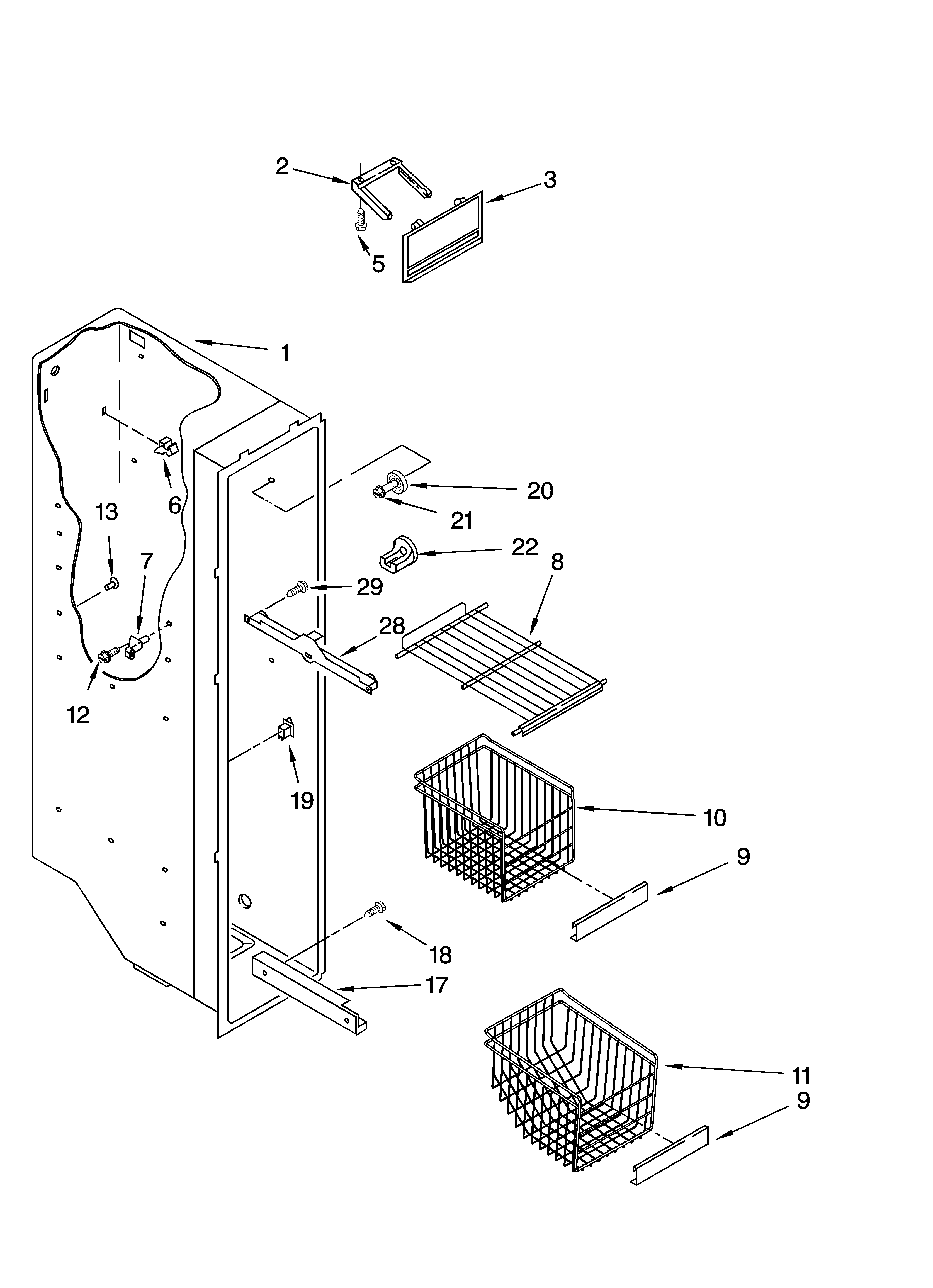 2
3
5
1
20
21
13
6
22
8
7
29
28
12
19
10
9
18
17
11
9