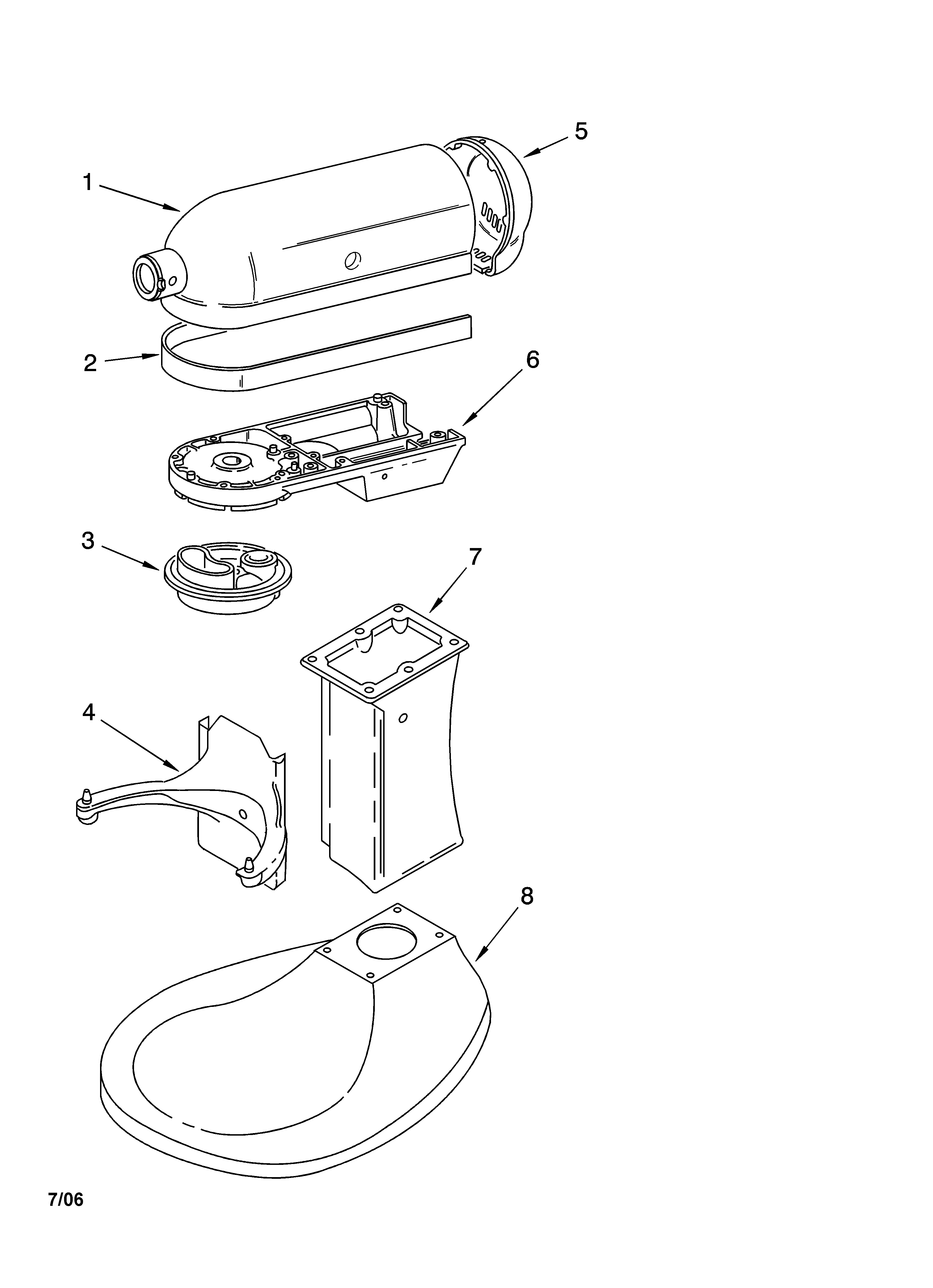 5
1
2
6
3
7
4
8
7/06