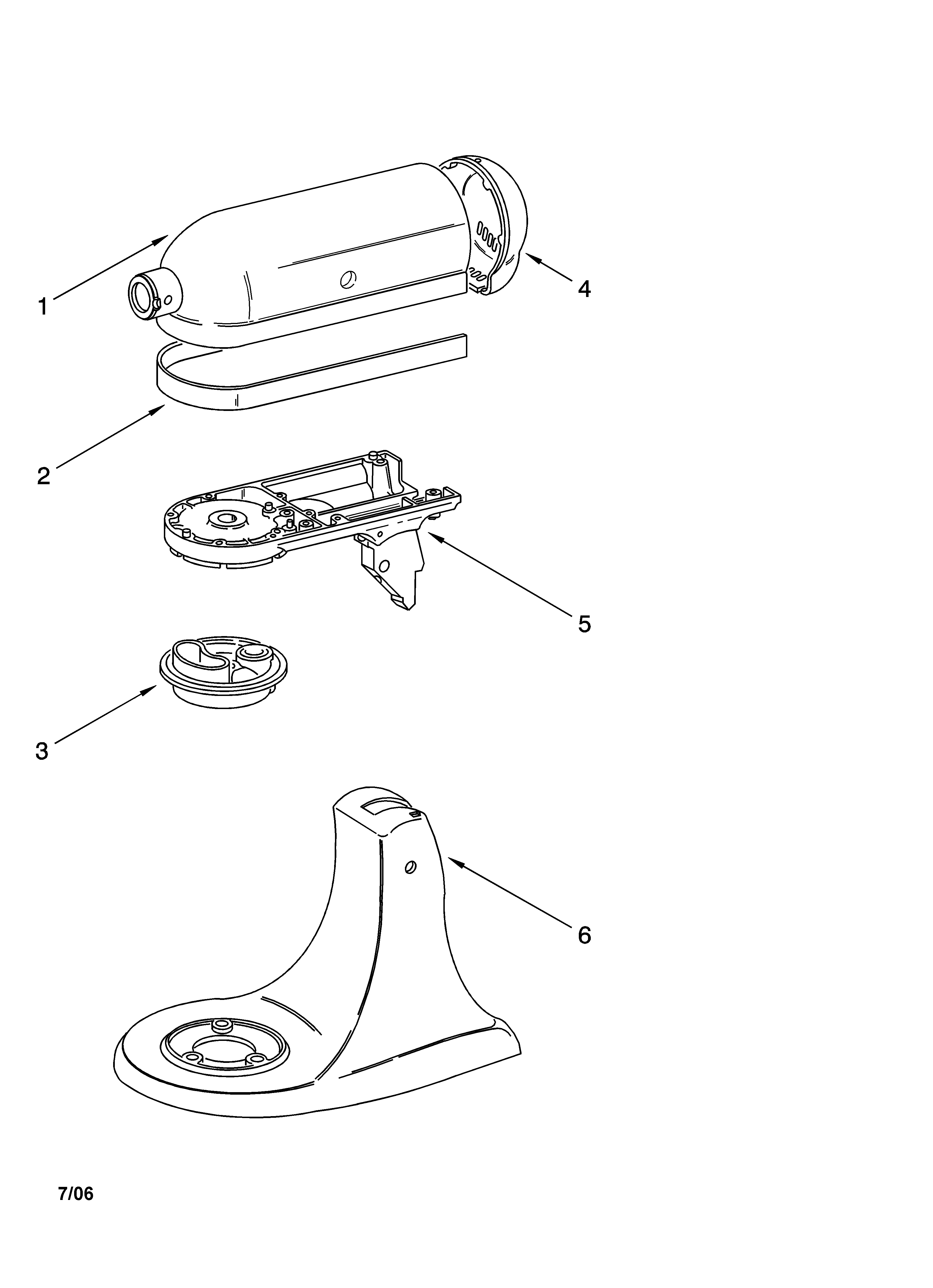 1
4
2
5
3
6
7/06